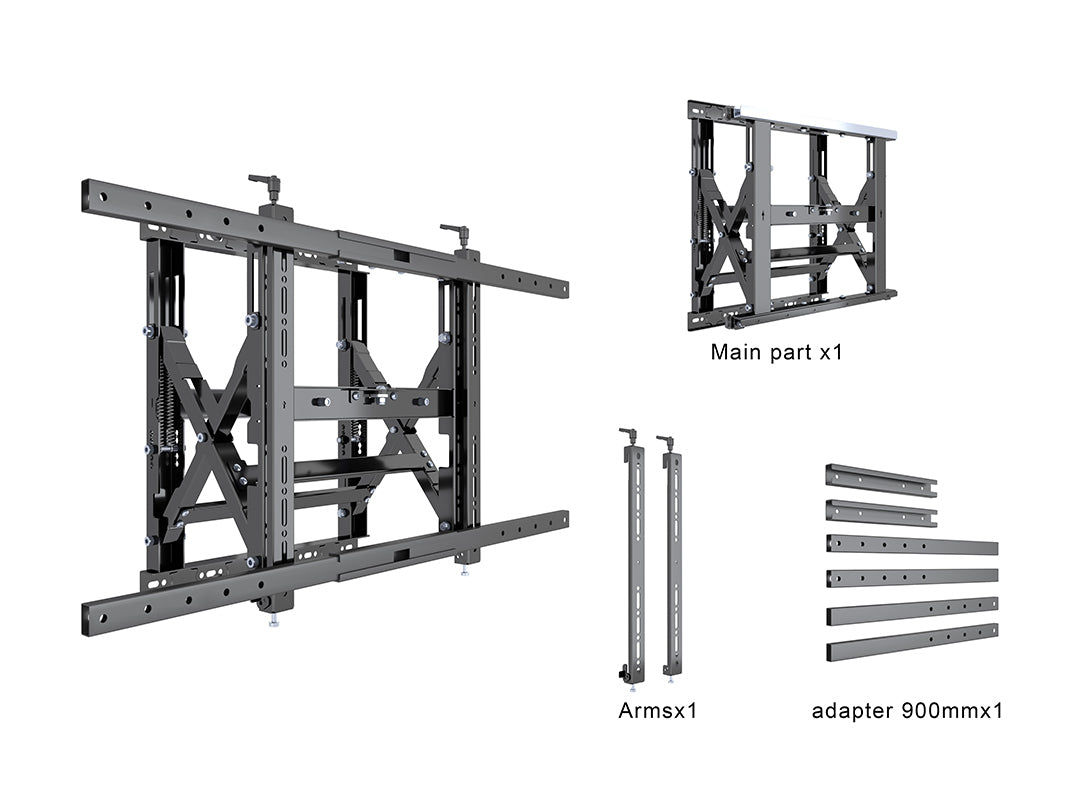 Main part x1

Armsx1

adapter 900mmx1