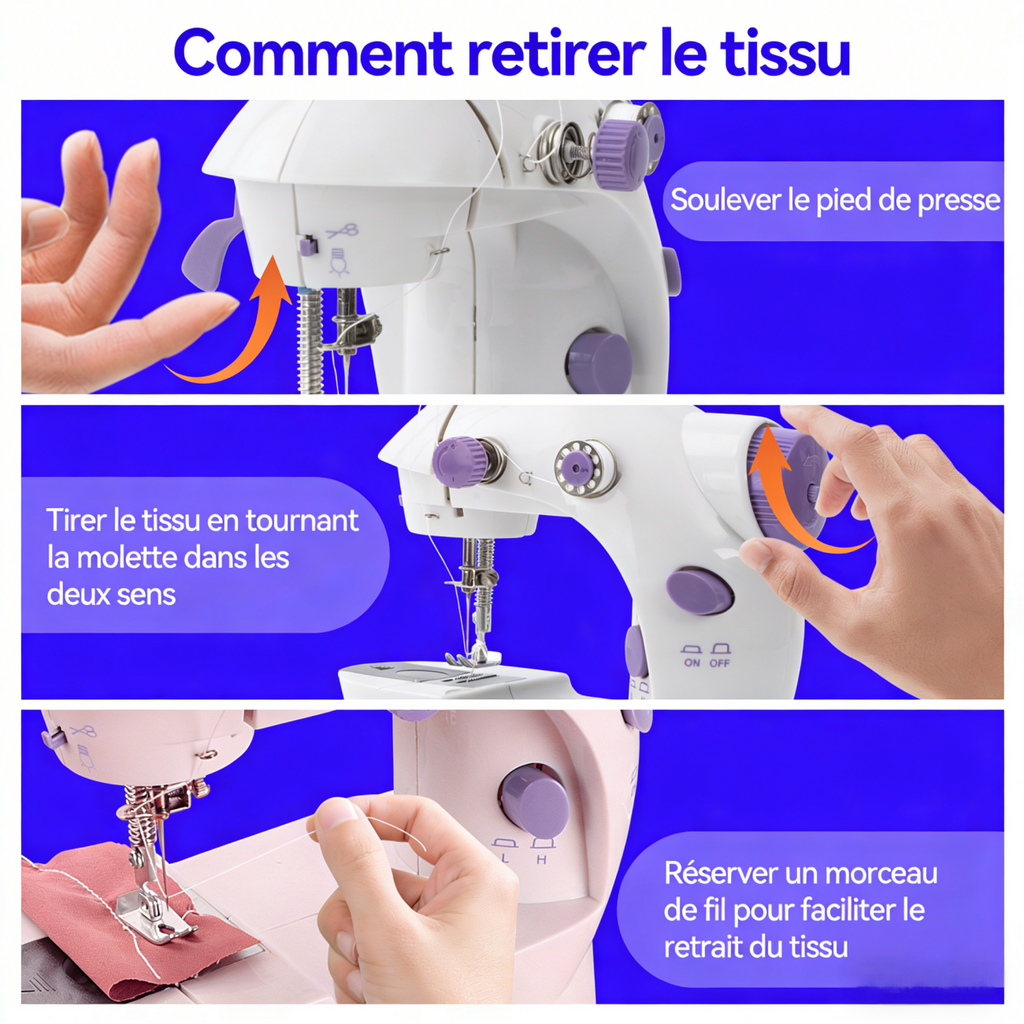 Comment retirer le tissu

Soulever le pied de presse

Tirer le tissu en tournant la molette dans les deux sens

ON OFF

L H

Réserver un morceau de fil pour faciliter le retrait du tissu