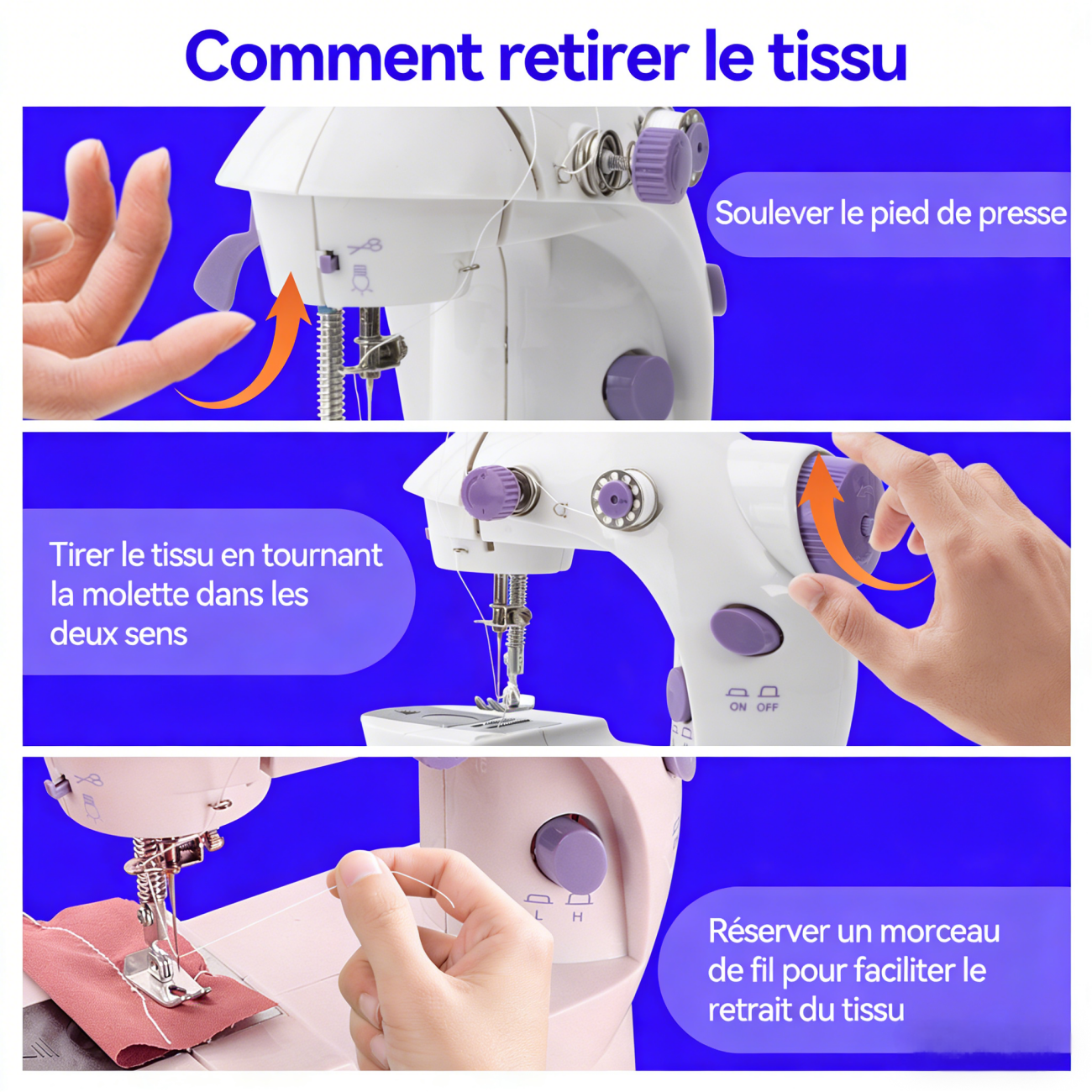 Comment retirer le tissu

Soulever le pied de presse

Tirer le tissu en tournant la molette dans les deux sens

ON OFF

L H

Réserver un morceau de fil pour faciliter le retrait du tissu