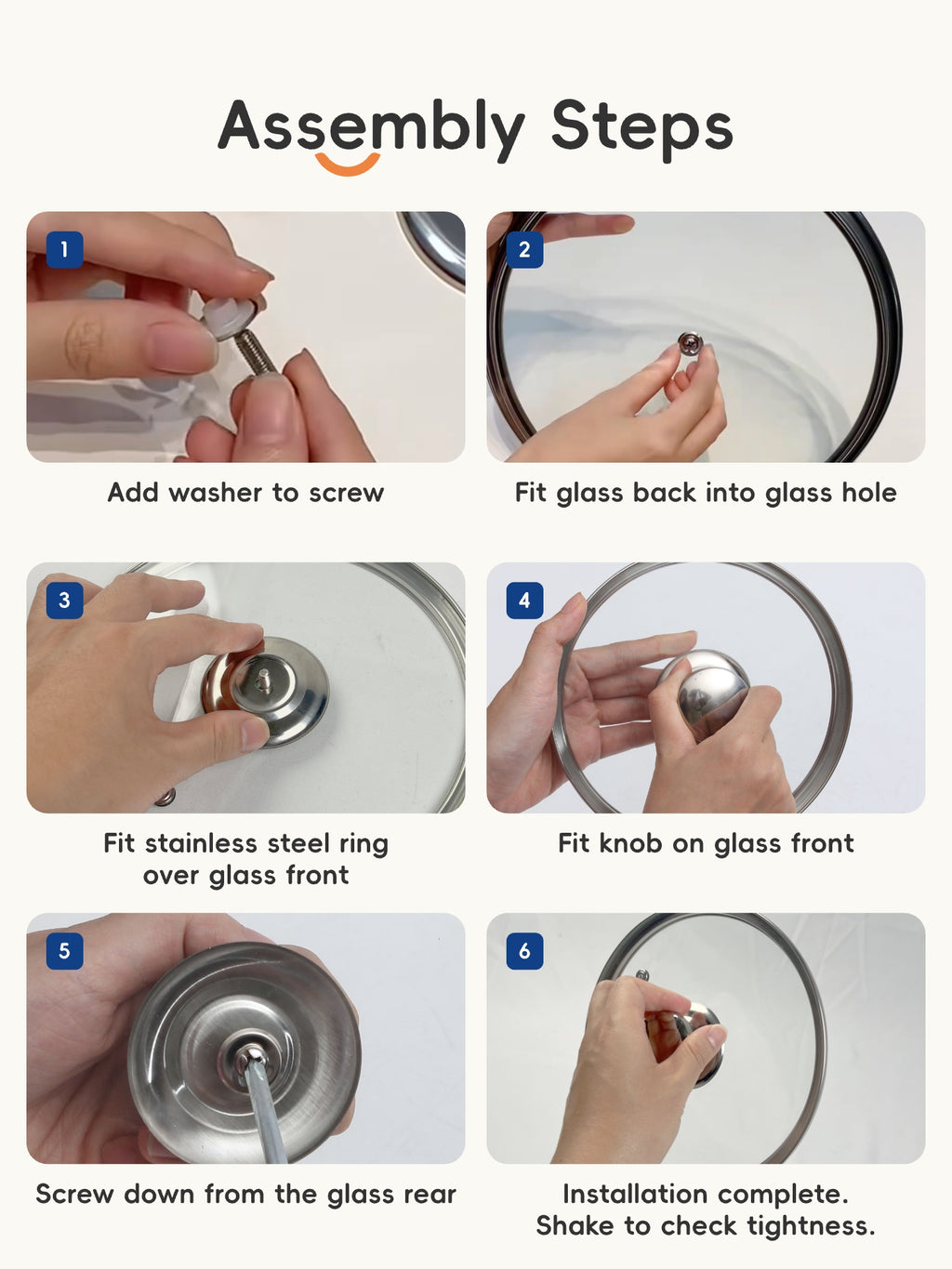 Assembly Steps

1

Add washer to screw

2

Fit glass back into glass hole

3

Fit stainless steel ring over glass front

4

Fit knob on glass front

5

Screw down from the glass rear

6

Installation complete. Shake to check tightness.