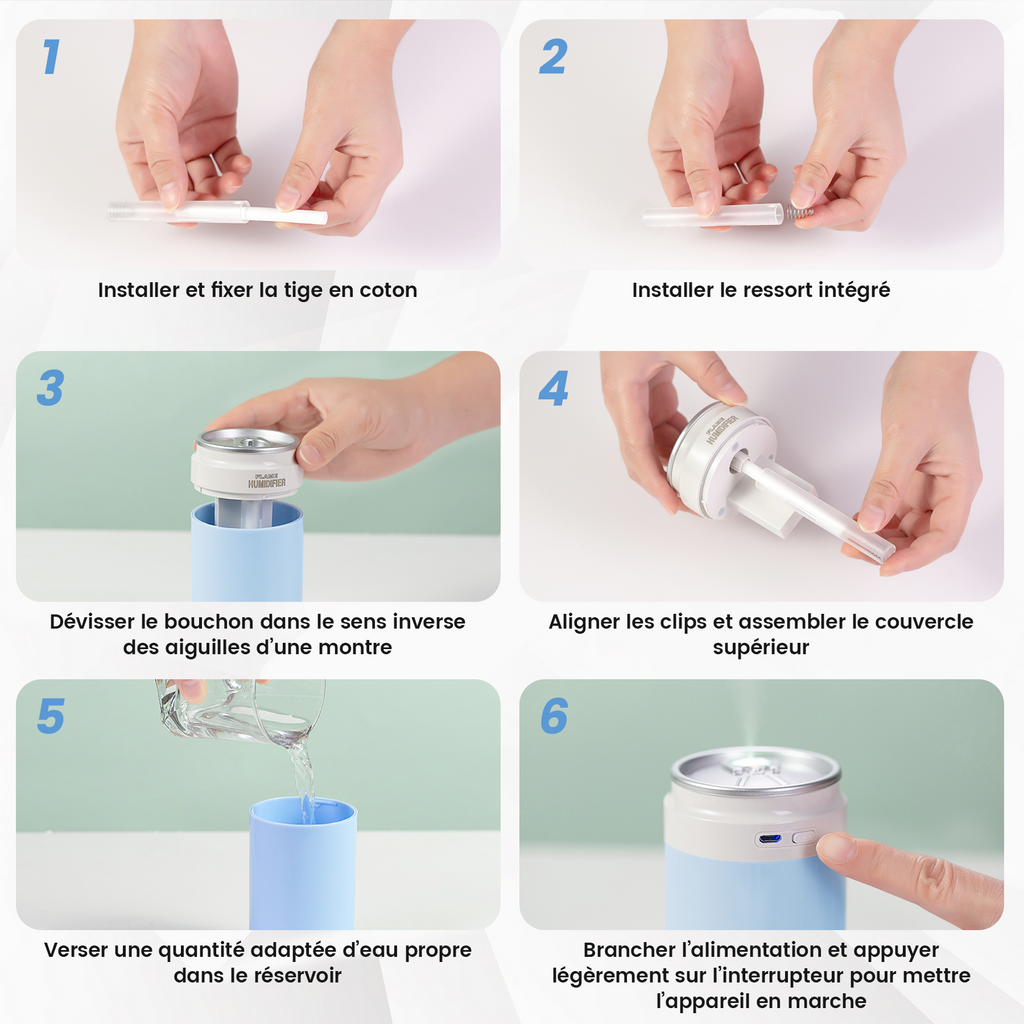 1

Installer et fixer la tige en coton

2

Installer le ressort intégré

3

FLAME HUMIDIFIER

Dévisser le bouchon dans le sens inverse des aiguilles d'une montre

4

FLAME HUMIDIFIER

Aligner les clips et assembler le couvercle supérieur

5

Verser une quantité adaptée d'eau propre dans le réservoir

6

Brancher l'alimentation et appuyer légèrement sur l'interrupteur pour mettre l'appareil en marche