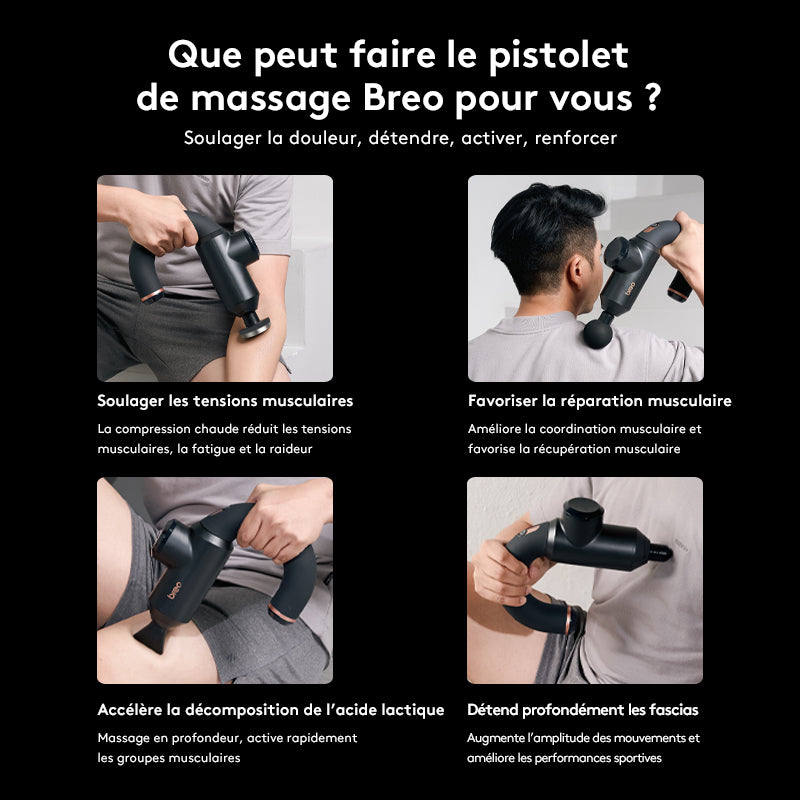 Que peut faire le pistolet de massage Breo pour vous ?

Soulager la douleur, détendre, activer, renforcer

breo

Soulager les tensions musculaires

La compression chaude réduit les tensions musculaires, la fatigue et la raideur

Favoriser la réparation musculaire

Améliore la coordination musculaire et favorise la récupération musculaire

breo

Accélère la décomposition de l'acide lactique

Massage en profondeur, active rapidement les groupes musculaires

Détend profondément les fascias

Augmente l'amplitude des mouvements et améliore les performances sportives