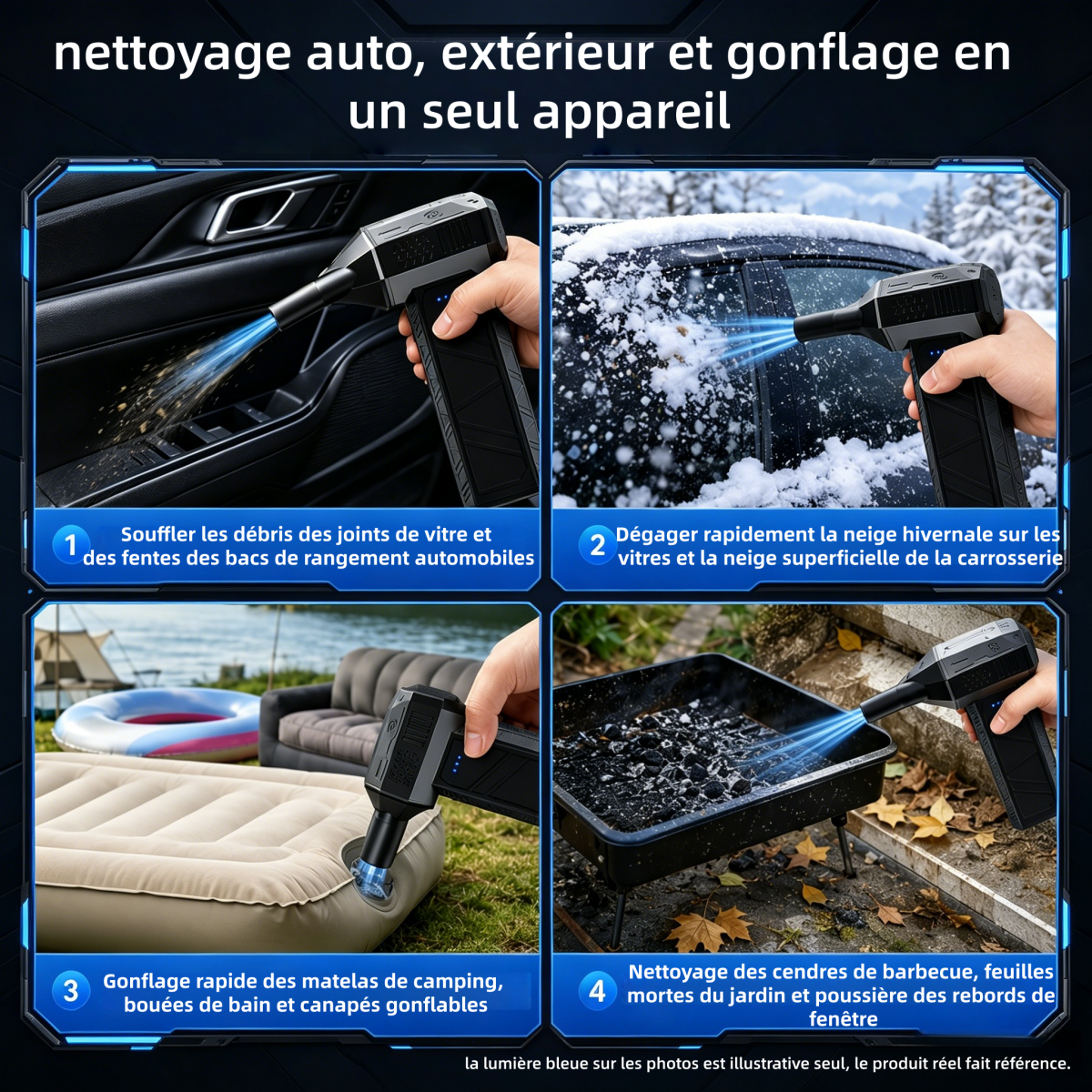 nettoyage auto, extérieur et gonflage en un seul appareil

1 Souffler les débris des joints de vitre et des fentes des bacs de rangement automobiles

2 Dégager rapidement la neige hivernale sur les vitres et la neige superficielle de la carrosserie

3 Gonflage rapide des matelas de camping, bouées de bain et canapés gonflables

4 Nettoyage des cendres de barbecue, feuilles mortes du jardin et poussière des rebords de fenêtre

la lumière bleue sur les photos est illustrative seul, le produit réel fait référence.