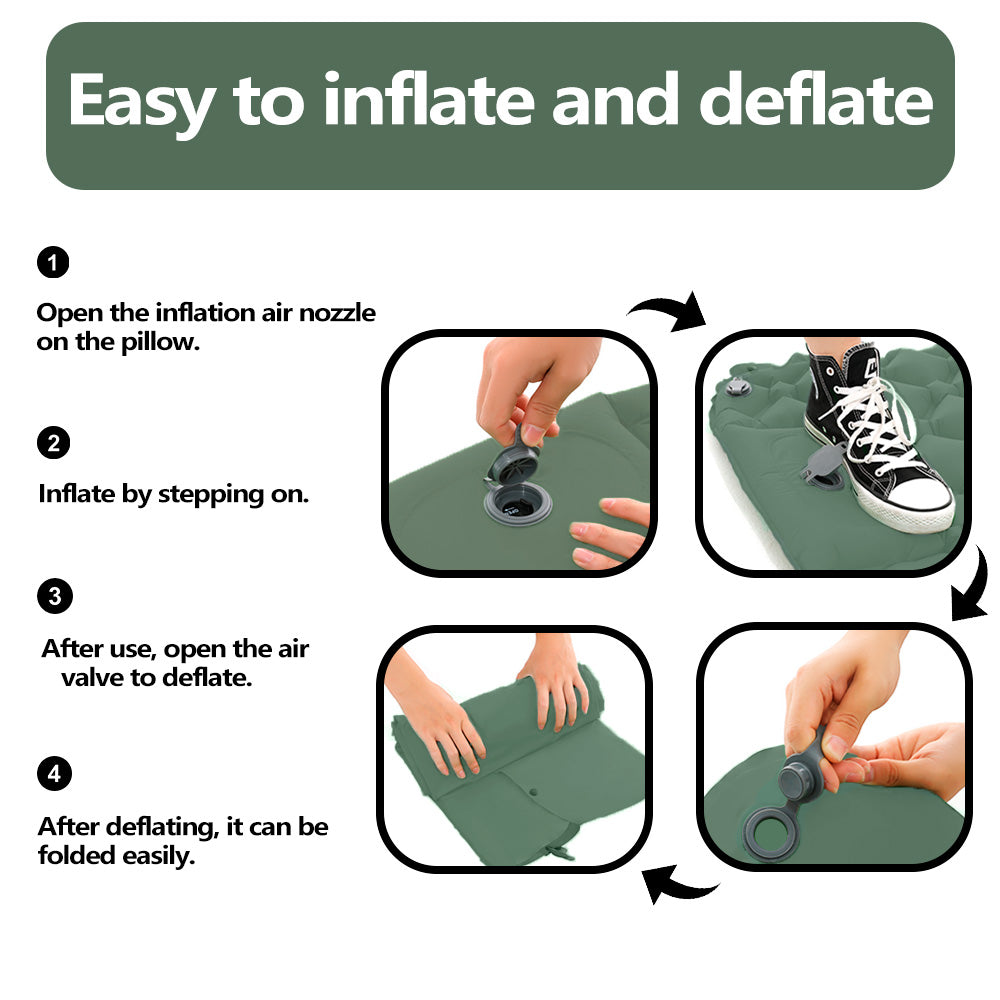 Easy to inflate and deflate

1

Open the inflation air nozzle on the pillow.

2

Inflate by stepping on.

3

After use, open the air valve to deflate.

4

After deflating, it can be folded easily.