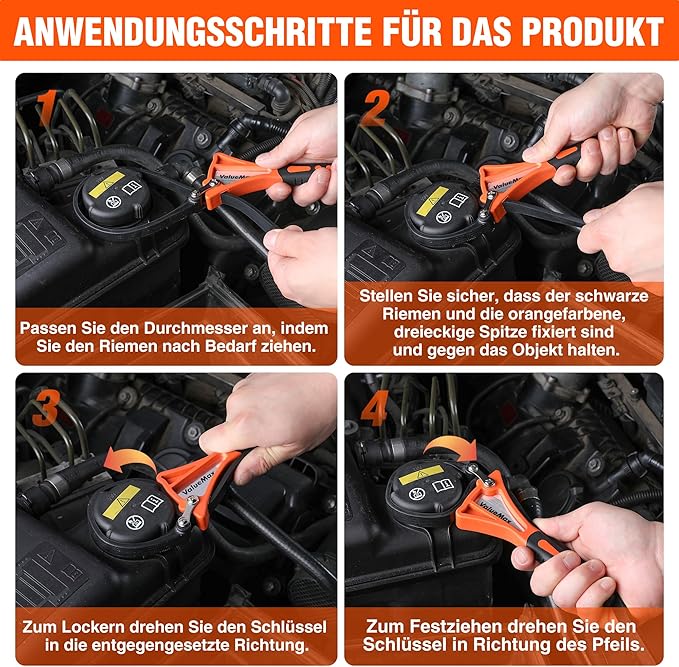 ANWENDUNGSSCHRITTE FÜR DAS PRODUKT

1

ValueMax

Passen Sie den Durchmesser an, indem Sie den Riemen nach Bedarf ziehen.

2

ValueMax

Stellen Sie sicher, dass der schwarze Riemen und die orangefarbene, dreieckige Spitze fixiert sind und gegen das Objekt halten.

3

ValueMax

Zum Lockern drehen Sie den Schlüssel in die entgegengesetzte Richtung.

4

ValueMax

Zum Festziehen drehen Sie den Schlüssel in Richtung des Pfeils.