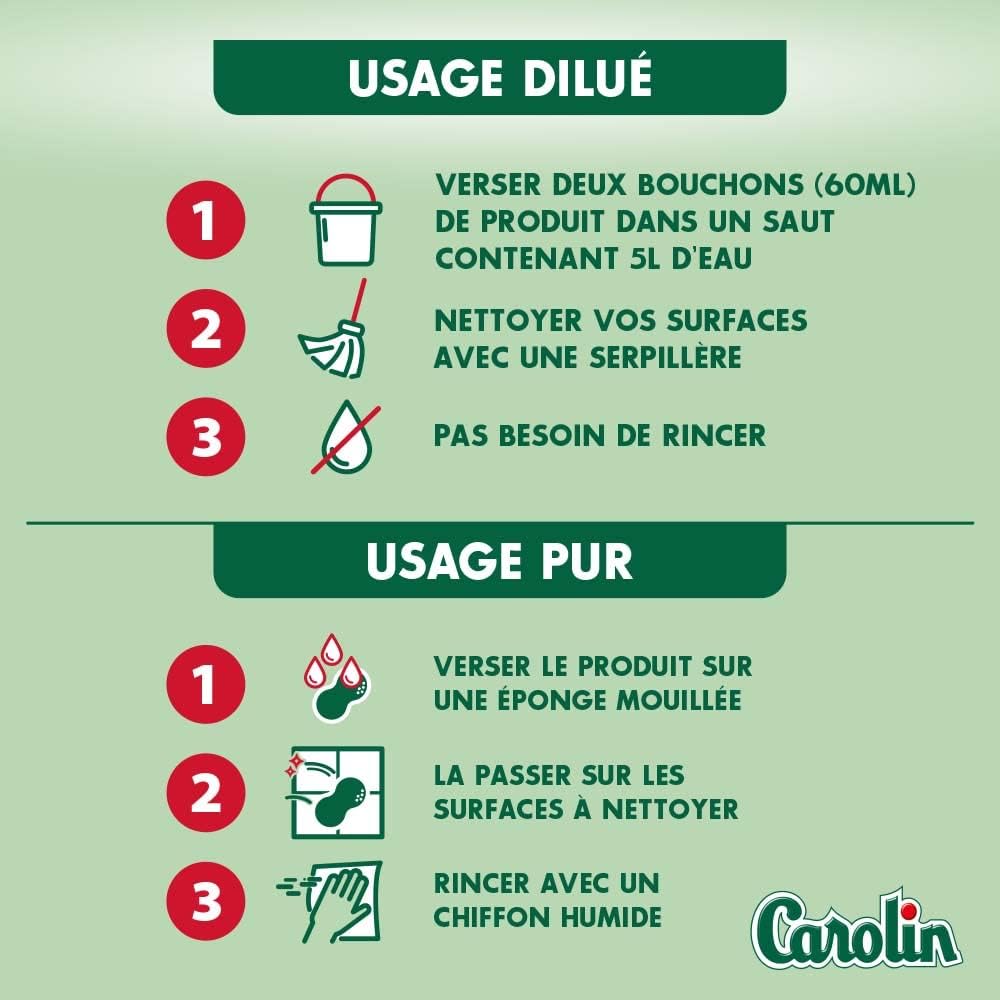 USAGE DILUÉ

1 VERSER DEUX BOUCHONS (60ML) DE PRODUIT DANS UN SAUT CONTENANT 5L D'EAU

2 NETTOYER VOS SURFACES AVEC UNE SERPILLÈRE

3 PAS BESOIN DE RINCER

USAGE PUR

1 VERSER LE PRODUIT SUR UNE ÉPONGE MOUILLÉE

2 LA PASSER SUR LES SURFACES À NETTOYER

3 RINCER AVEC UN CHIFFON HUMIDE

Carolin