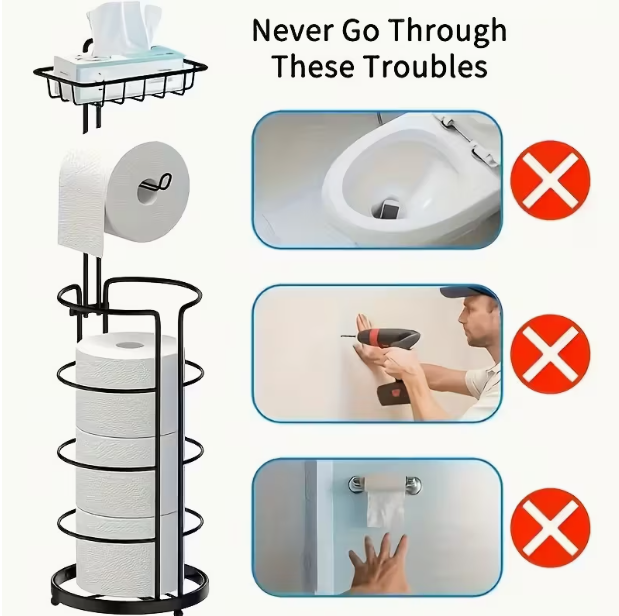 Never Go Through These Troubles