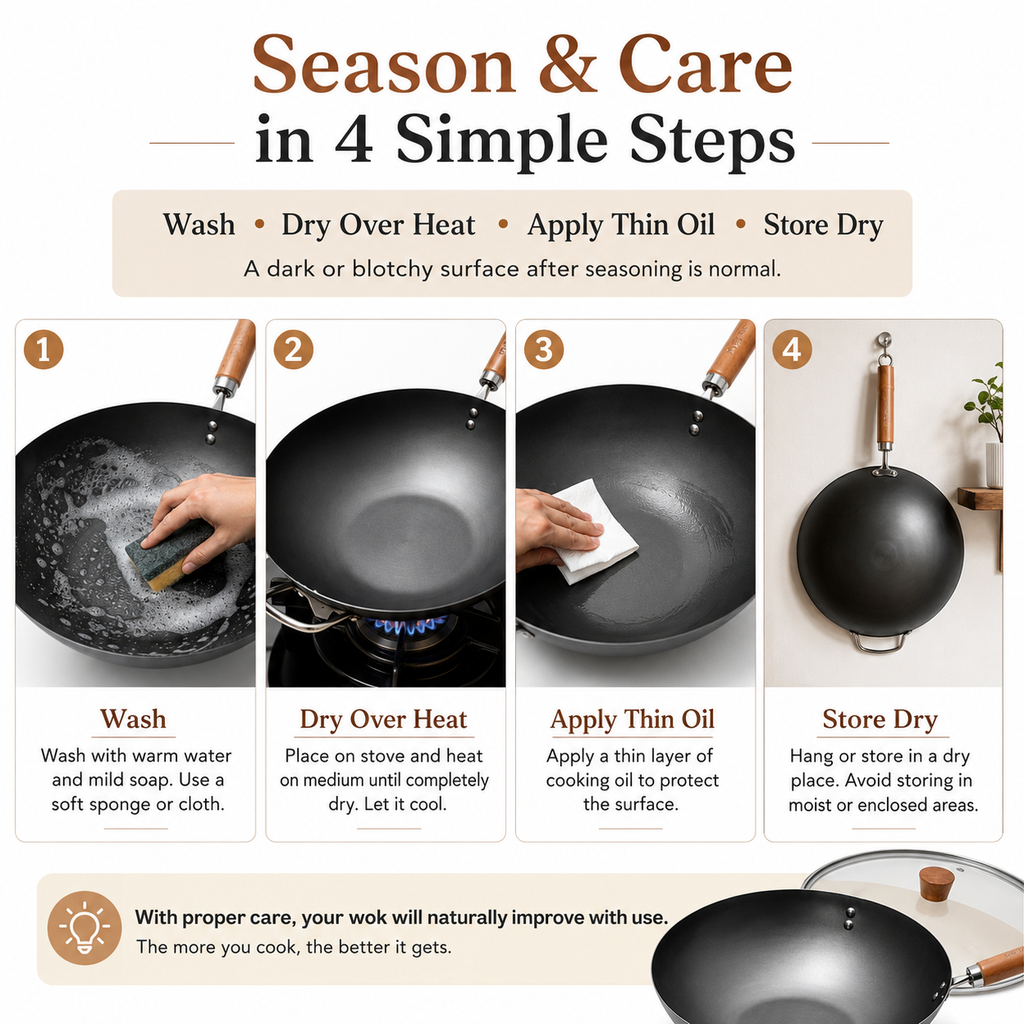 Season & Care
in 4 Simple Steps

Wash • Dry Over Heat • Apply Thin Oil • Store Dry
A dark or blotchy surface after seasoning is normal.

1
Wash
Wash with warm water and mild soap. Use a soft sponge or cloth.

2
Dry Over Heat
Place on stove and heat on medium until completely dry. Let it cool.

3
Apply Thin Oil
Apply a thin layer of cooking oil to protect the surface.

4
Store Dry
Hang or store in a dry place. Avoid storing in moist or enclosed areas.

With proper care, your wok will naturally improve with use.
The more you cook, the better it gets.