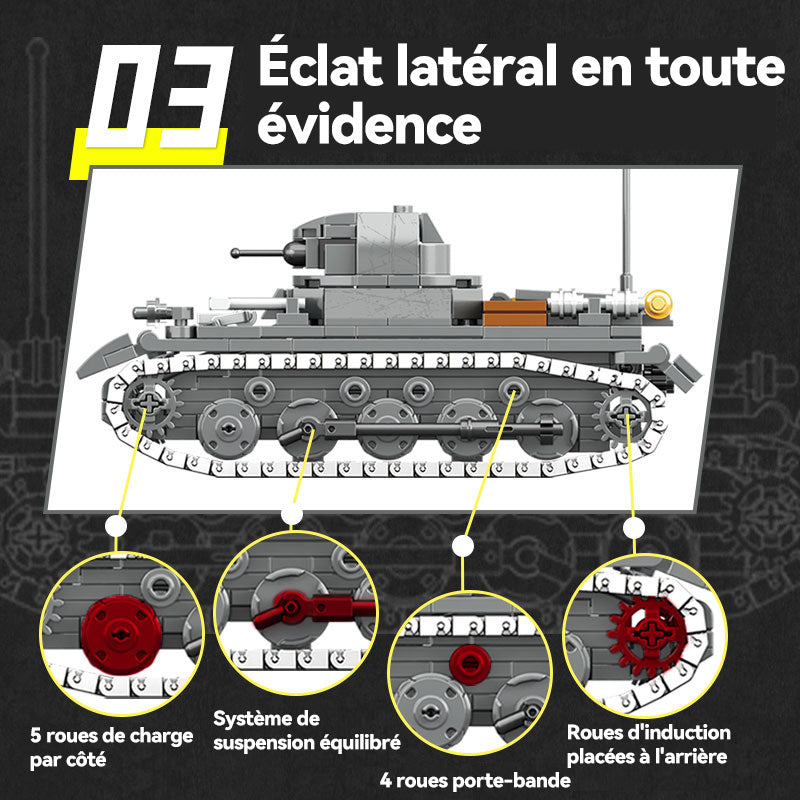 03 Éclat latéral en toute évidence

5 roues de charge par côté

Système de suspension équilibré

4 roues porte-bande

Roues d'induction placées à l'arrière