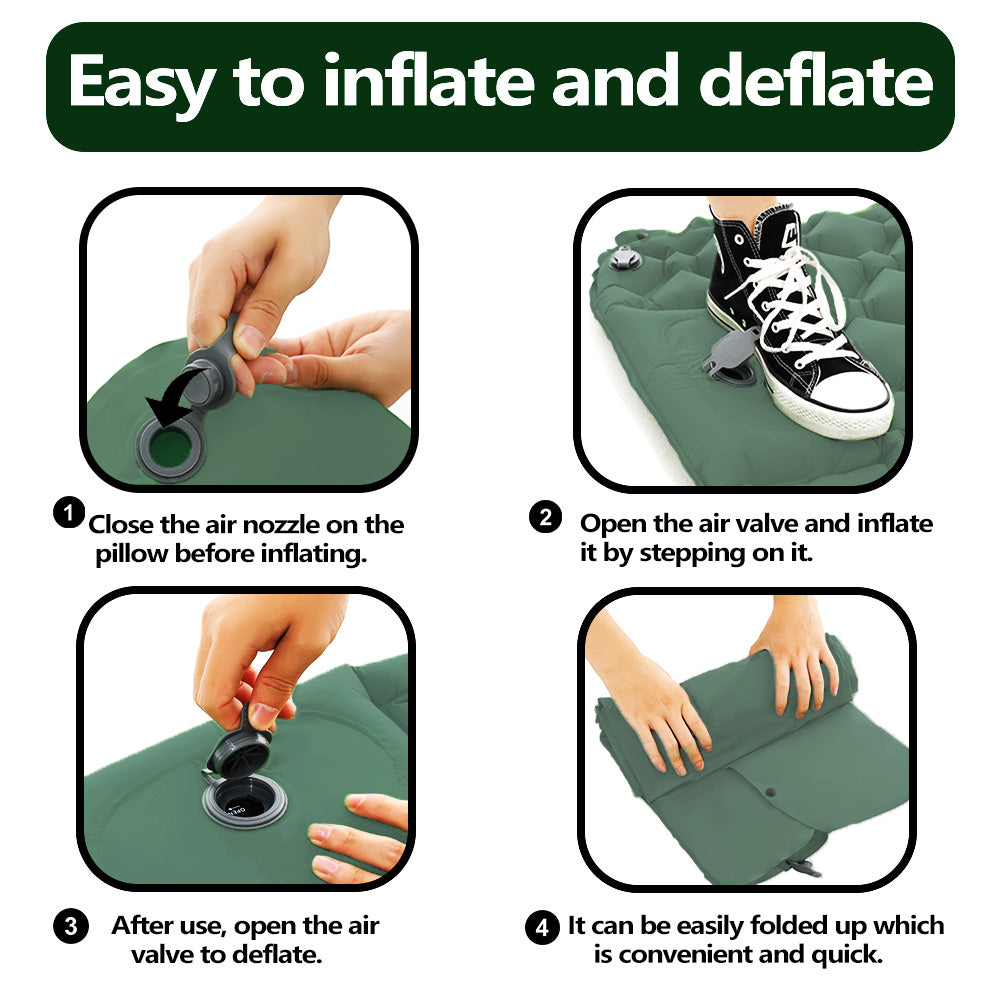 Easy to inflate and deflate

1 Close the air nozzle on the pillow before inflating.

2 Open the air valve and inflate it by stepping on it.

3 After use, open the air valve to deflate.

4 It can be easily folded up which is convenient and quick.