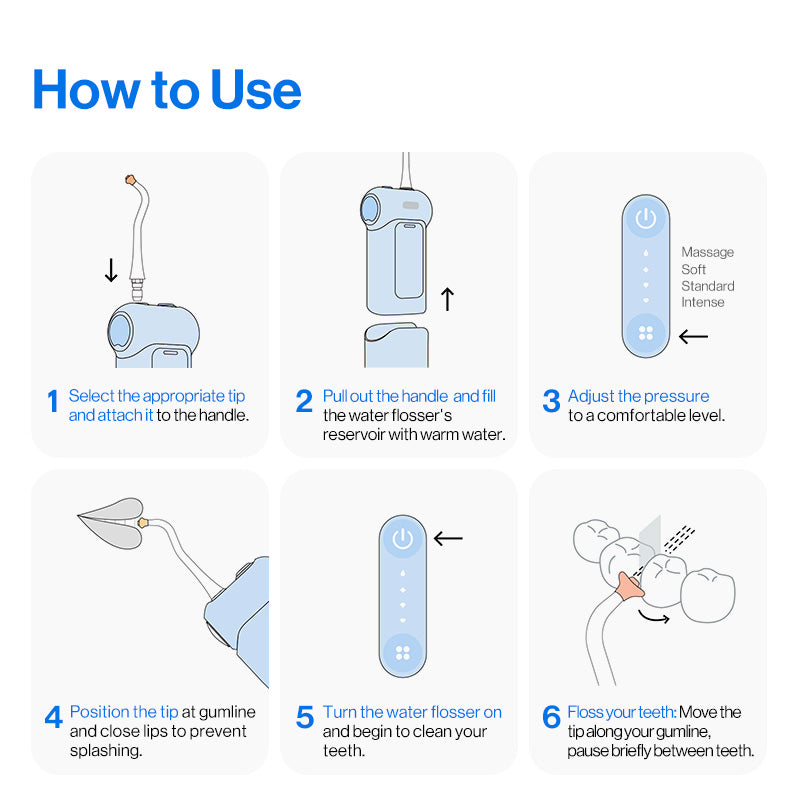 How to Use

1 Select the appropriate tip and attach it to the handle.

2 Pull out the handle and fill the water flosser's reservoir with warm water.

Massage
Soft
Standard
Intense

3 Adjust the pressure to a comfortable level.

4 Position the tip at gumline and close lips to prevent splashing.

5 Turn the water flosser on and begin to clean your teeth.

6 Floss your teeth: Move the tip along your gumline, pause briefly between teeth.