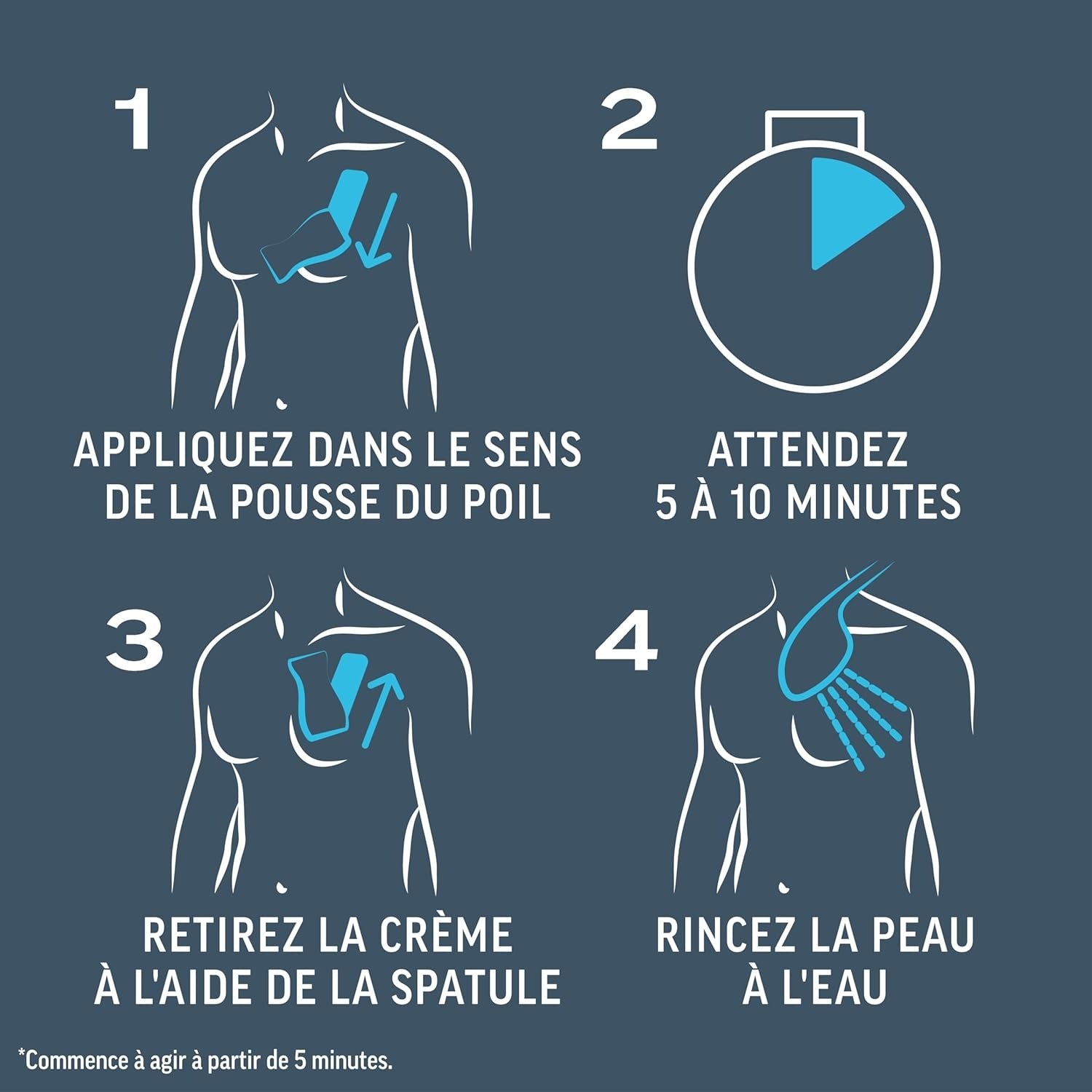 1

APPLIQUEZ DANS LE SENS DE LA POUSSE DU POIL

2

ATTENDEZ 5 À 10 MINUTES

3

RETIREZ LA CRÈME À L'AIDE DE LA SPATULE

4

RINCEZ LA PEAU À L'EAU

*Commence à agir à partir de 5 minutes.