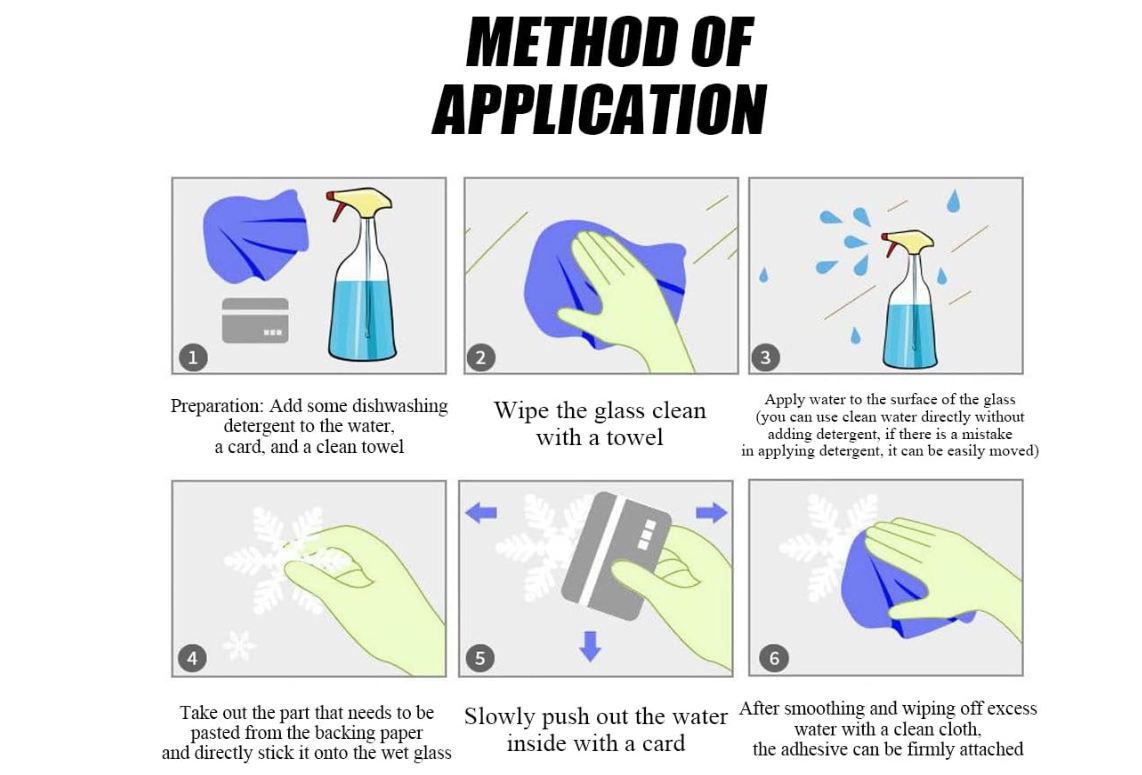 METHOD OF APPLICATION

1

Preparation: Add some dishwashing detergent to the water, a card, and a clean towel

2

Wipe the glass clean with a towel

3

Apply water to the surface of the glass (you can use clean water directly without adding detergent, if there is a mistake in applying detergent, it can be easily moved)

4

Take out the part that needs to be pasted from the backing paper and directly stick it onto the wet glass

5

Slowly push out the water inside with a card

6

After smoothing and wiping off excess water with a clean cloth, the adhesive can be firmly attached