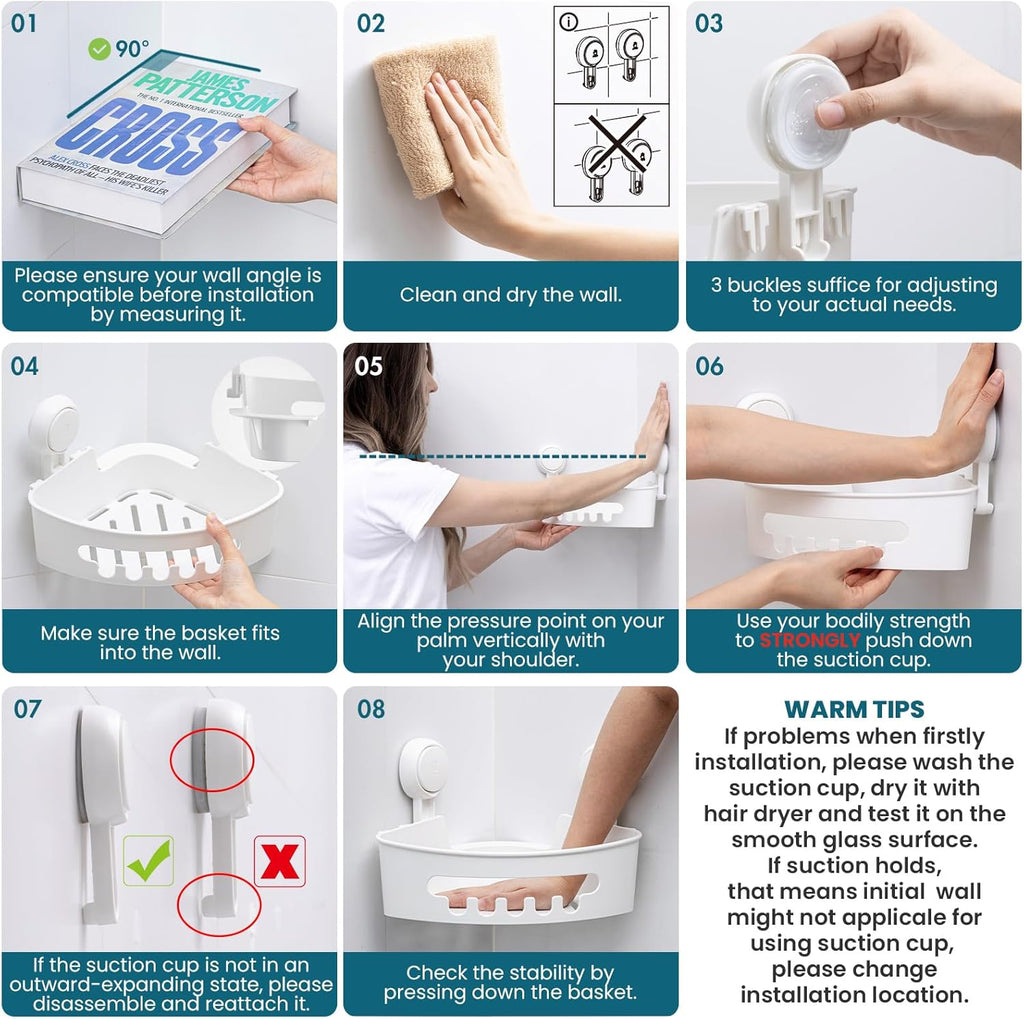 01

90°

JAMES PATTERSON

THE NO. 1 INTERNATIONAL BESTSELLER

CROSS

ALEX CROSS FACES THE DEADLIEST PSYCHOPATH OF ALL – HIS WIFE'S KILLER

Please ensure your wall angle is compatible before installation by measuring it.

02

Clean and dry the wall.

03

3 buckles suffice for adjusting to your actual needs.

04

Make sure the basket fits into the wall.

05

Align the pressure point on your palm vertically with your shoulder.

06

Use your bodily strength to STRONGLY push down the suction cup.

07

If the suction cup is not in an outward-expanding state, please disassemble and reattach it.

08

Check the stability by pressing down the basket.

WARM TIPS
If problems when firstly installation, please wash the suction cup, dry it with hair dryer and test it on the smooth glass surface. If suction holds, that means initial wall might not applicale for using suction cup, please change installation location.