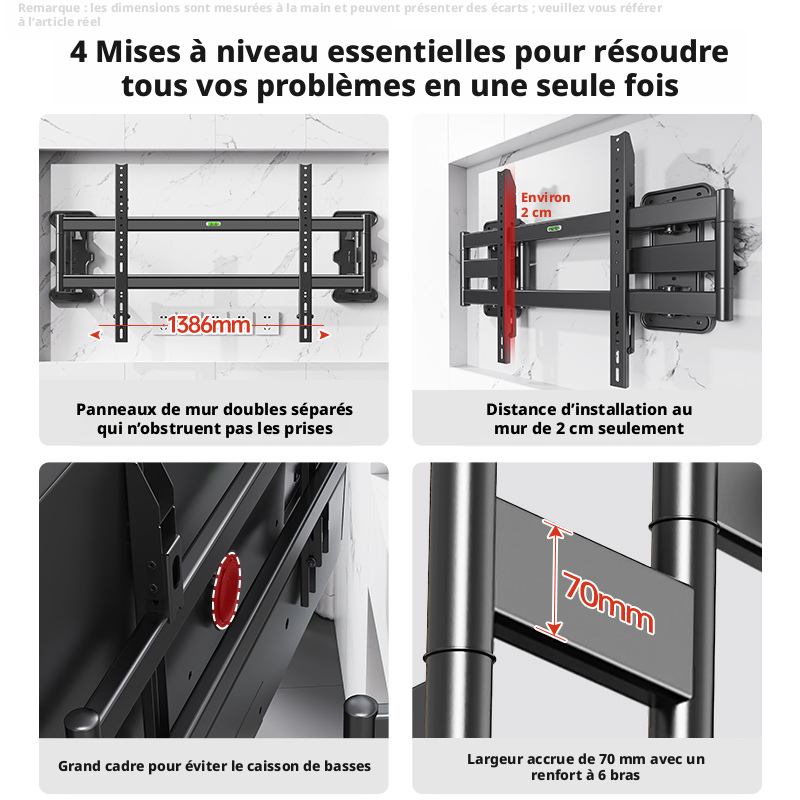 Remarque : les dimensions sont mesurées à la main et peuvent présenter des écarts ; veuillez vous référer à l'article réel

4 Mises à niveau essentielles pour résoudre tous vos problèmes en une seule fois

1386mm

Panneaux de mur doubles séparés qui n'obstruent pas les prises

Environ 2 cm

Distance d'installation au mur de 2 cm seulement

Grand cadre pour éviter le caisson de basses

70mm

Largeur accrue de 70 mm avec un renfort à 6 bras