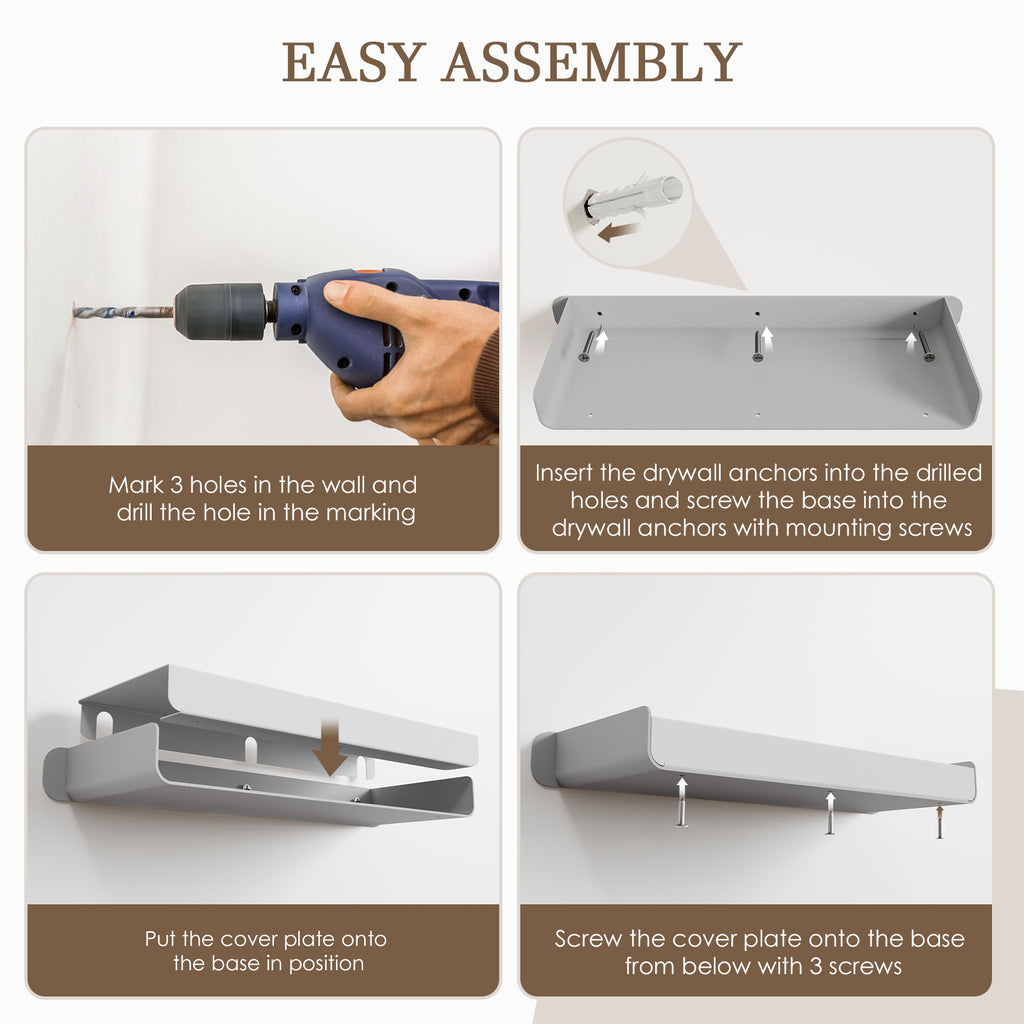 EASY ASSEMBLY

Mark 3 holes in the wall and drill the hole in the marking

Insert the drywall anchors into the drilled holes and screw the base into the drywall anchors with mounting screws

Put the cover plate onto the base in position

Screw the cover plate onto the base from below with 3 screws