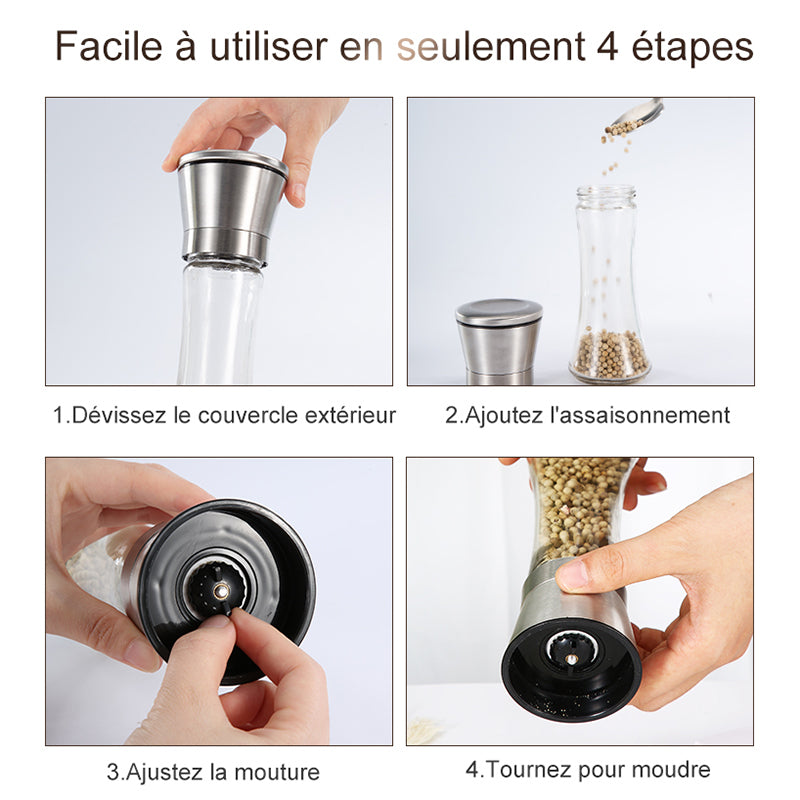 Facile à utiliser en seulement 4 étapes

1.Dévissez le couvercle extérieur

2.Ajoutez l'assaisonnement

3.Ajustez la mouture

4.Tournez pour moudre