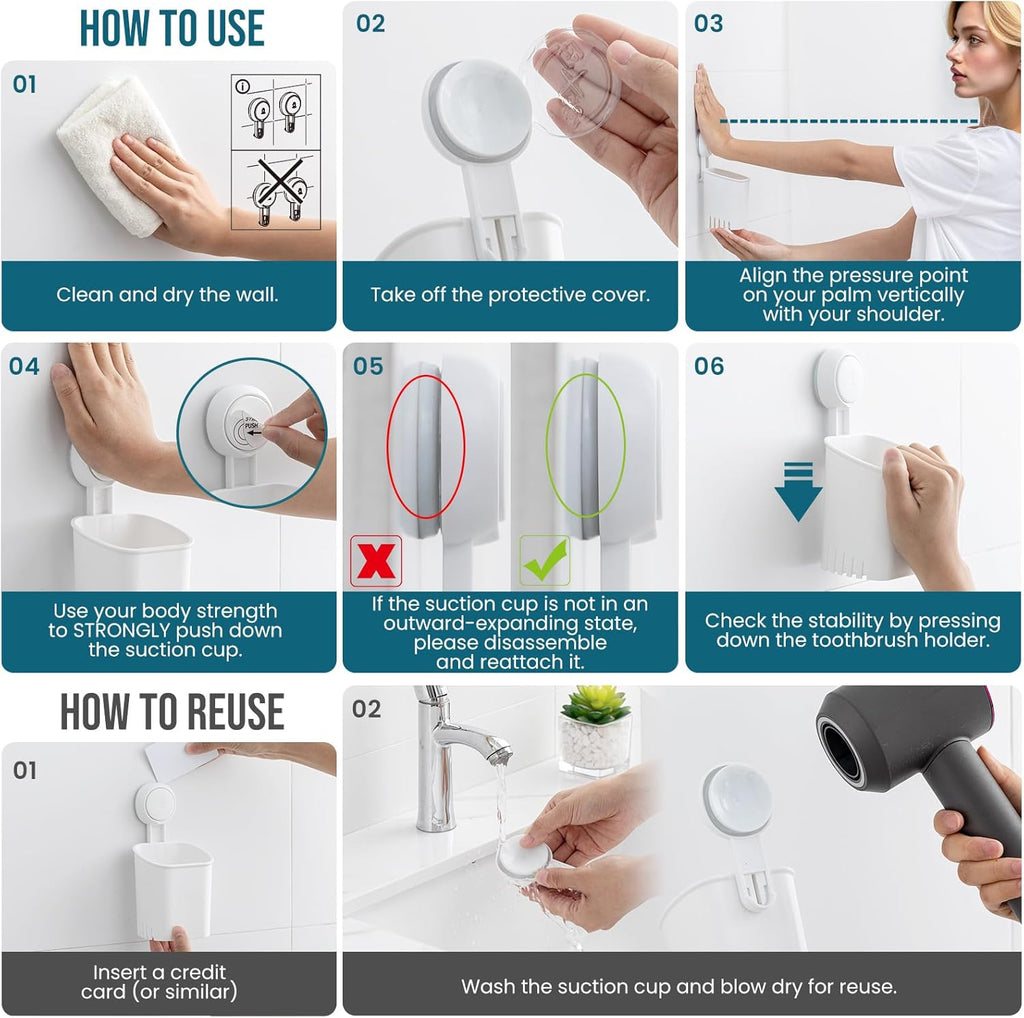 HOW TO USE

01

Clean and dry the wall.

02

Take off the protective cover.

03

Align the pressure point on your palm vertically with your shoulder.

04

PUSH

Use your body strength to STRONGLY push down the suction cup.

05

If the suction cup is not in an outward-expanding state, please disassemble and reattach it.

06

Check the stability by pressing down the toothbrush holder.

HOW TO REUSE

01

Insert a credit card (or similar)

02

Wash the suction cup and blow dry for reuse.