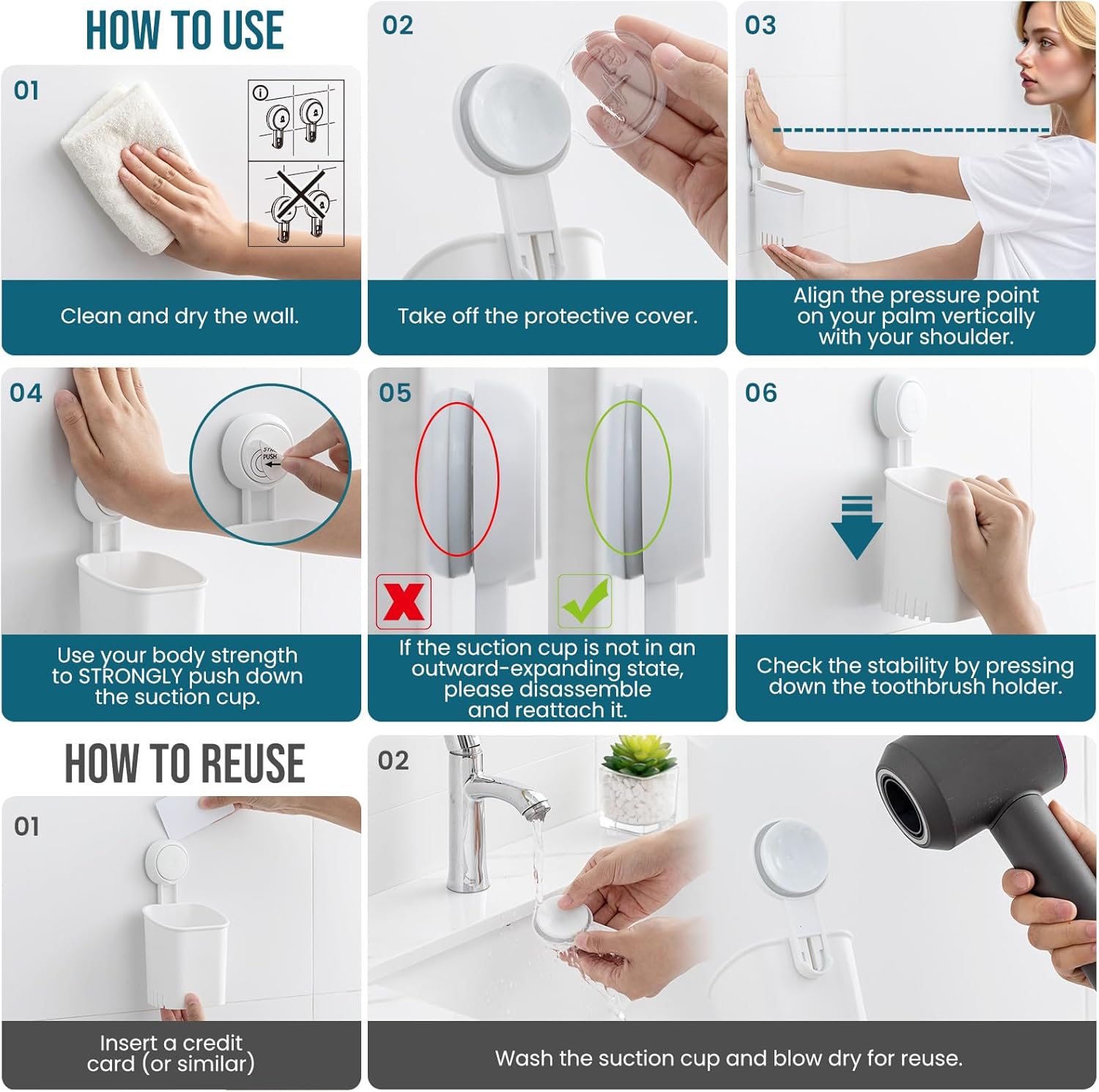 HOW TO USE

01

Clean and dry the wall.

02

Take off the protective cover.

03

Align the pressure point on your palm vertically with your shoulder.

04

PUSH

Use your body strength to STRONGLY push down the suction cup.

05

If the suction cup is not in an outward-expanding state, please disassemble and reattach it.

06

Check the stability by pressing down the toothbrush holder.

HOW TO REUSE

01

Insert a credit card (or similar)

02

Wash the suction cup and blow dry for reuse.