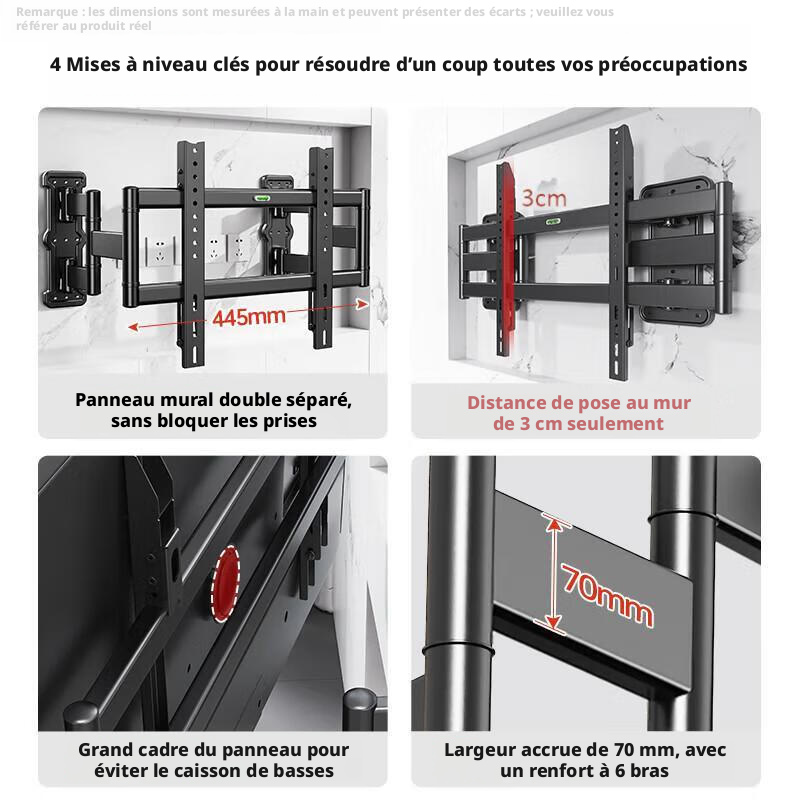 Remarque : les dimensions sont mesurées à la main et peuvent présenter des écarts ; veuillez vous référer au produit réel

4 Mises à niveau clés pour résoudre d'un coup toutes vos préoccupations

445mm

Panneau mural double séparé, sans bloquer les prises

3cm

Distance de pose au mur de 3 cm seulement

Grand cadre du panneau pour éviter le caisson de basses

70mm

Largeur accrue de 70 mm, avec un renfort à 6 bras