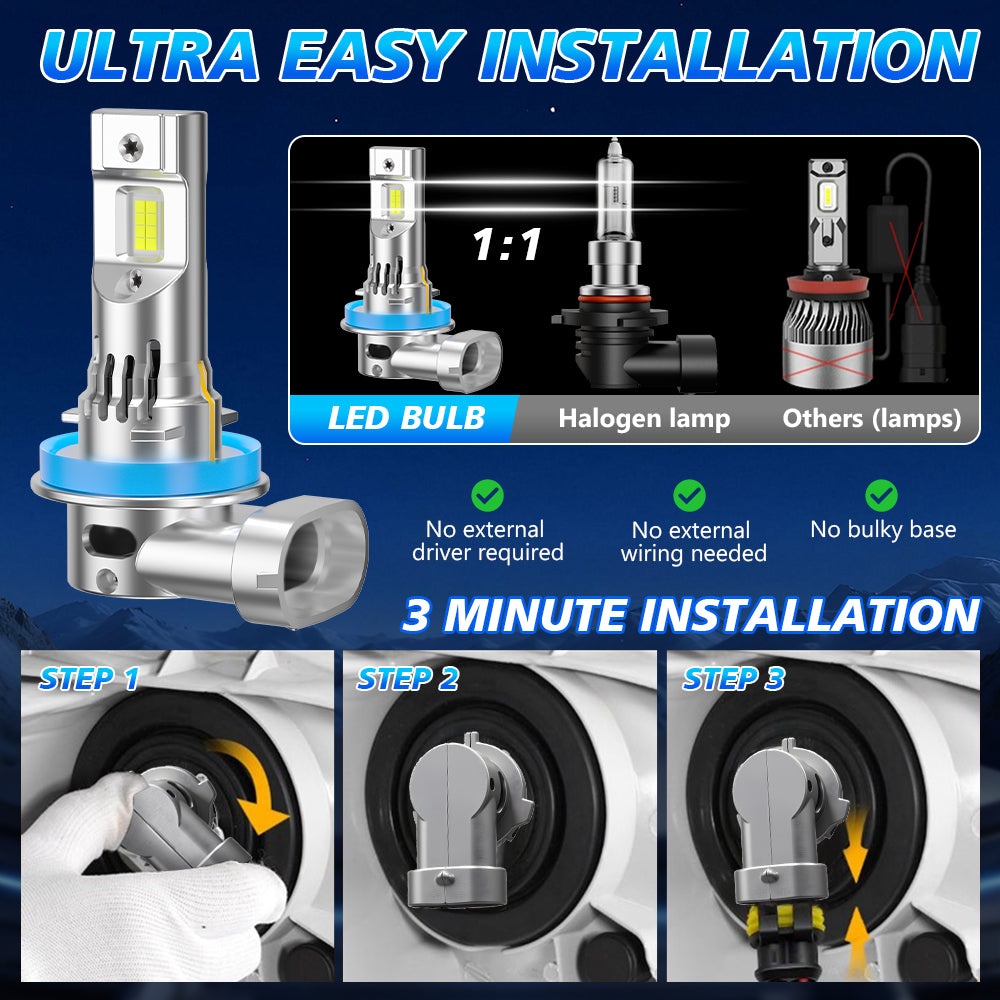 ULTRA EASY INSTALLATION

1:1

LED BULB
Halogen lamp
Others (lamps)

No external driver required
No external wiring needed
No bulky base

3 MINUTE INSTALLATION

STEP 1
STEP 2
STEP 3