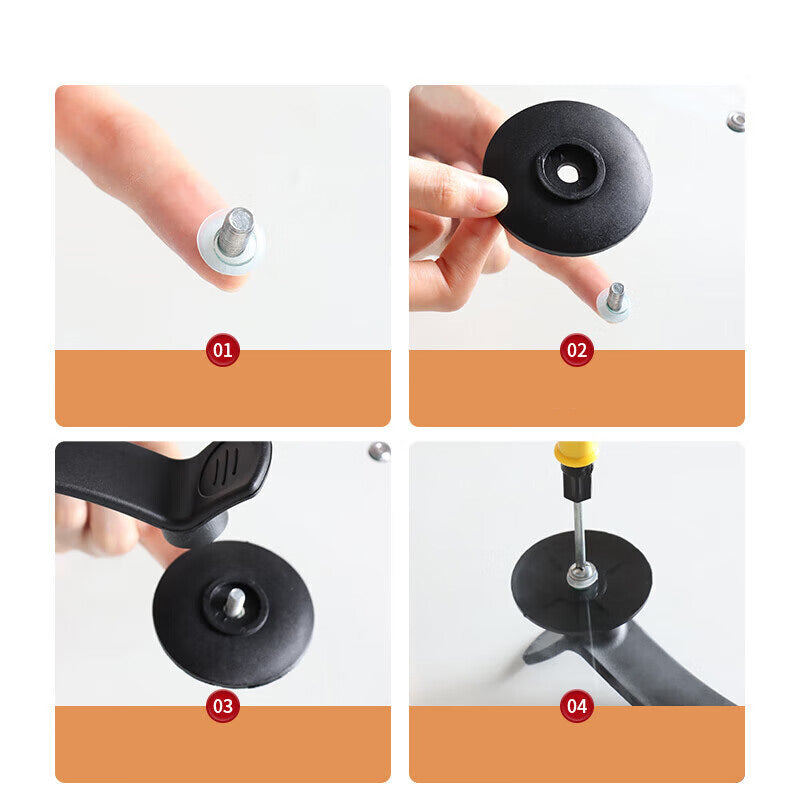 01

02

03

04