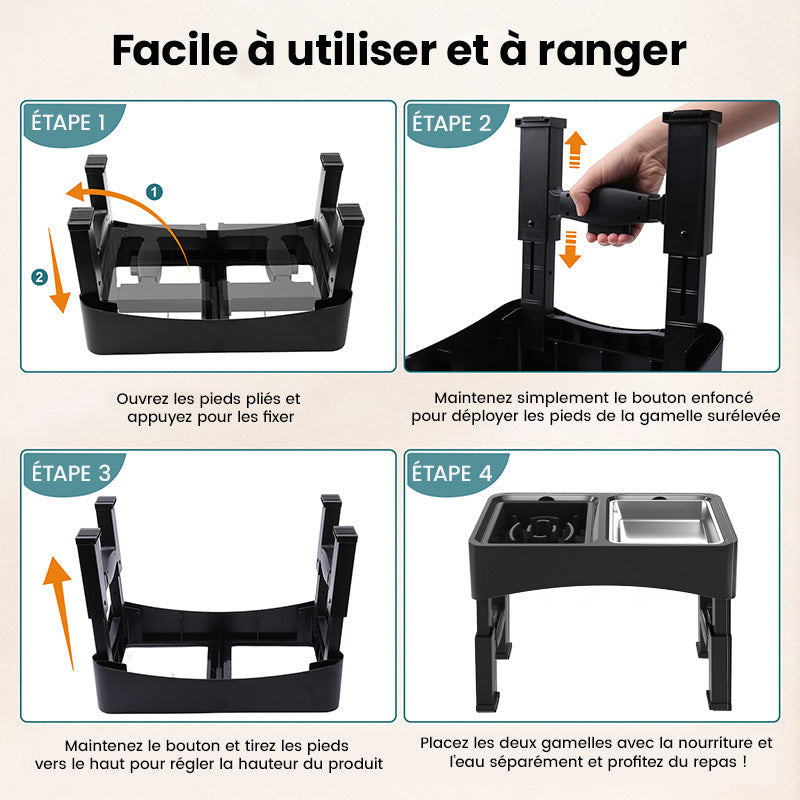 Facile à utiliser et à ranger

ÉTAPE 1

1

2

Ouvrez les pieds pliés et appuyez pour les fixer

ÉTAPE 2

Maintenez simplement le bouton enfoncé pour déployer les pieds de la gamelle surélevée

ÉTAPE 3

Maintenez le bouton et tirez les pieds vers le haut pour régler la hauteur du produit

ÉTAPE 4

Placez les deux gamelles avec la nourriture et l'eau séparément et profitez du repas !