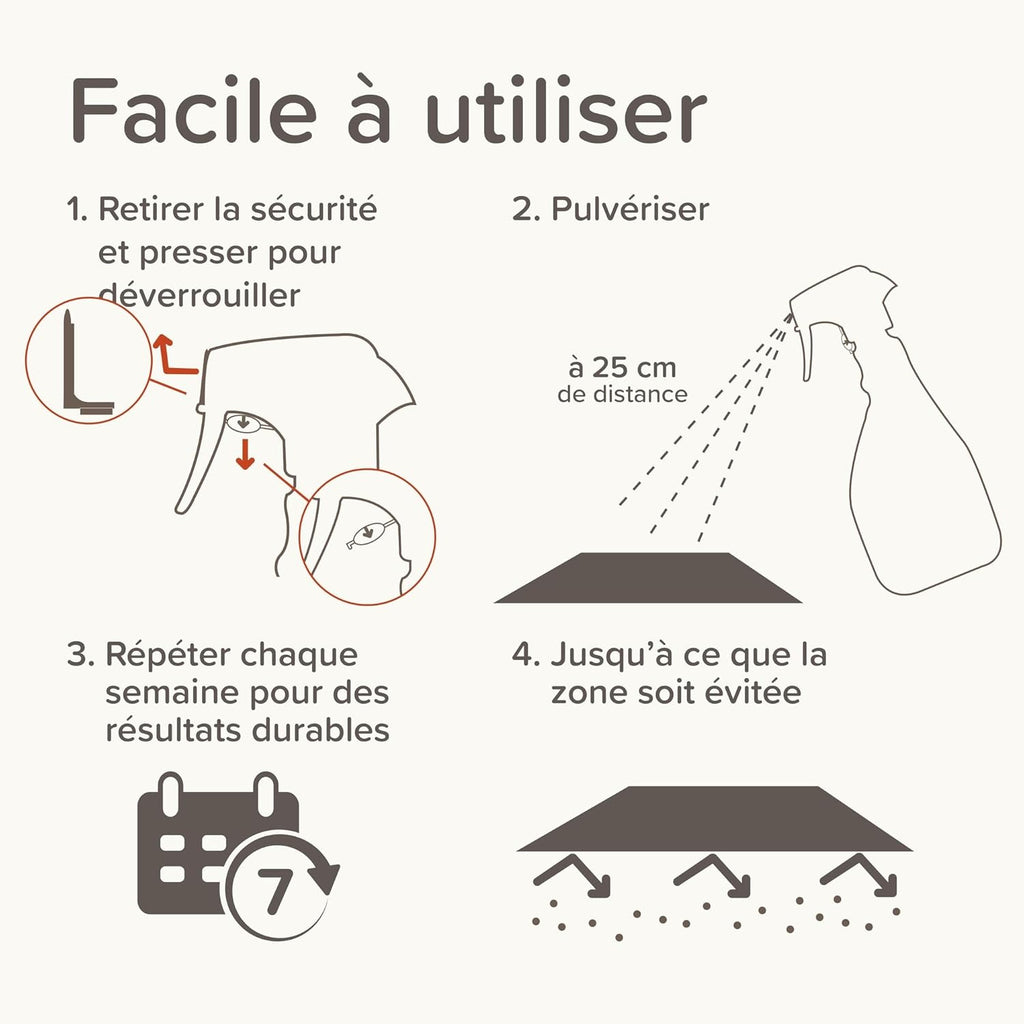 Facile à utiliser

1. Retirer la sécurité et presser pour déverrouiller

2. Pulvériser

à 25 cm
de distance

3. Répéter chaque semaine pour des résultats durables

7

4. Jusqu'à ce que la zone soit évitée