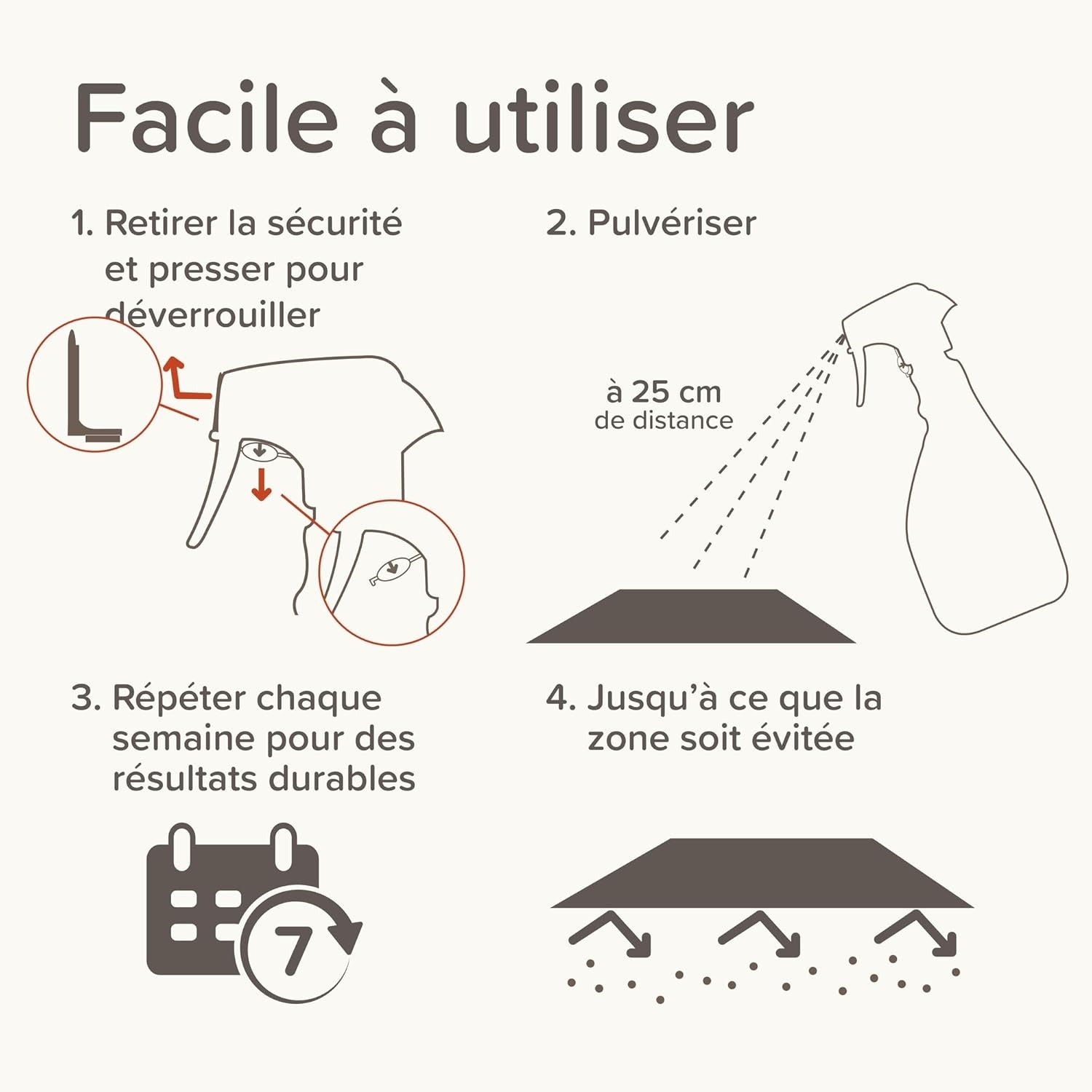 Facile à utiliser

1. Retirer la sécurité et presser pour déverrouiller

2. Pulvériser

à 25 cm
de distance

3. Répéter chaque semaine pour des résultats durables

7

4. Jusqu'à ce que la zone soit évitée