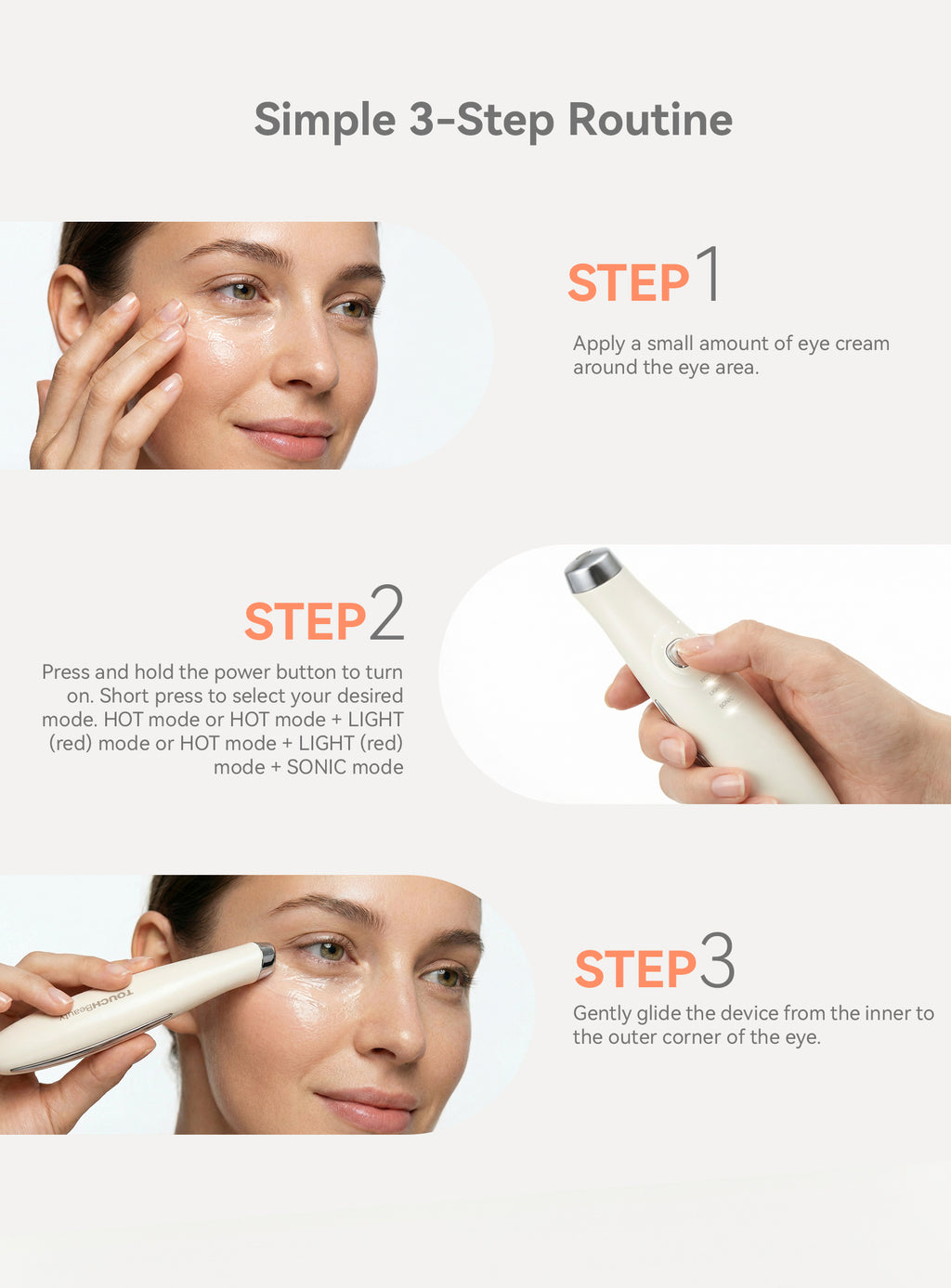 Simple 3-Step Routine

STEP 1

Apply a small amount of eye cream around the eye area.

STEP 2

Press and hold the power button to turn on. Short press to select your desired mode. HOT mode or HOT mode + LIGHT (red) mode or HOT mode + LIGHT (red) mode + SONIC mode

LIGHT
SONIC

TOUCHBeauty

STEP 3

Gently glide the device from the inner to the outer corner of the eye.