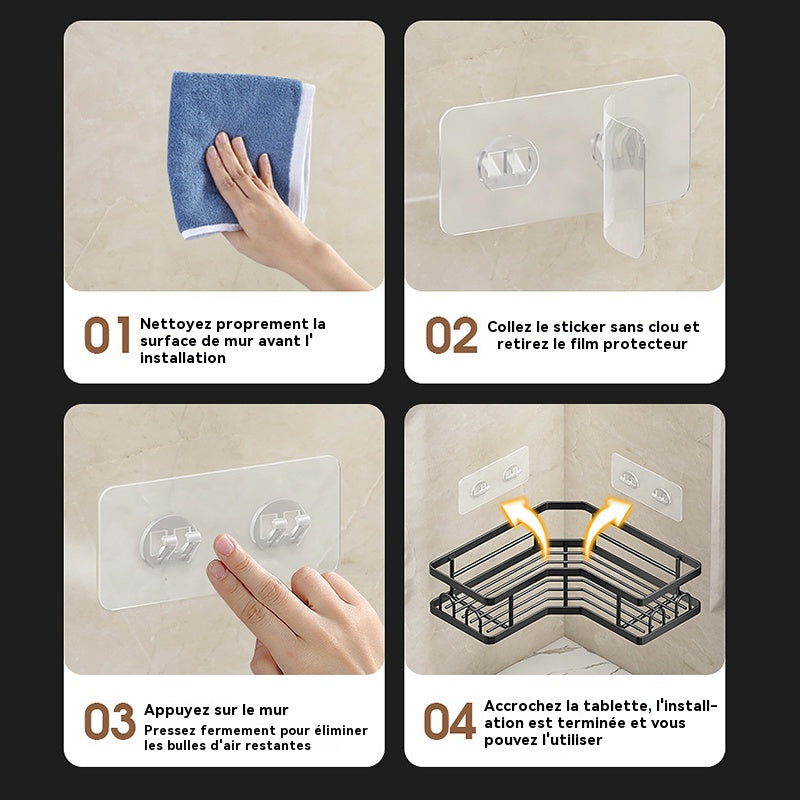 01 Nettoyez proprement la surface de mur avant l' installation

02 Collez le sticker sans clou et retirez le film protecteur

03 Appuyez sur le mur
Pressez fermement pour éliminer les bulles d'air restantes

04 Accrochez la tablette, l'installation est terminée et vous pouvez l'utiliser