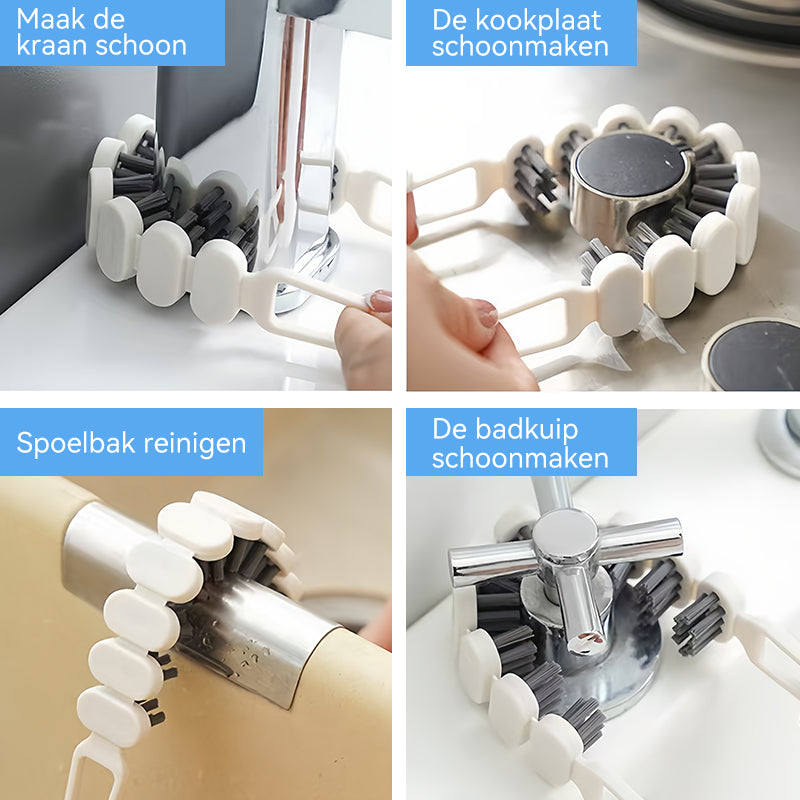 Maak de kraan schoon

De kookplaat schoonmaken

Spoelbak reinigen

De badkuip schoonmaken