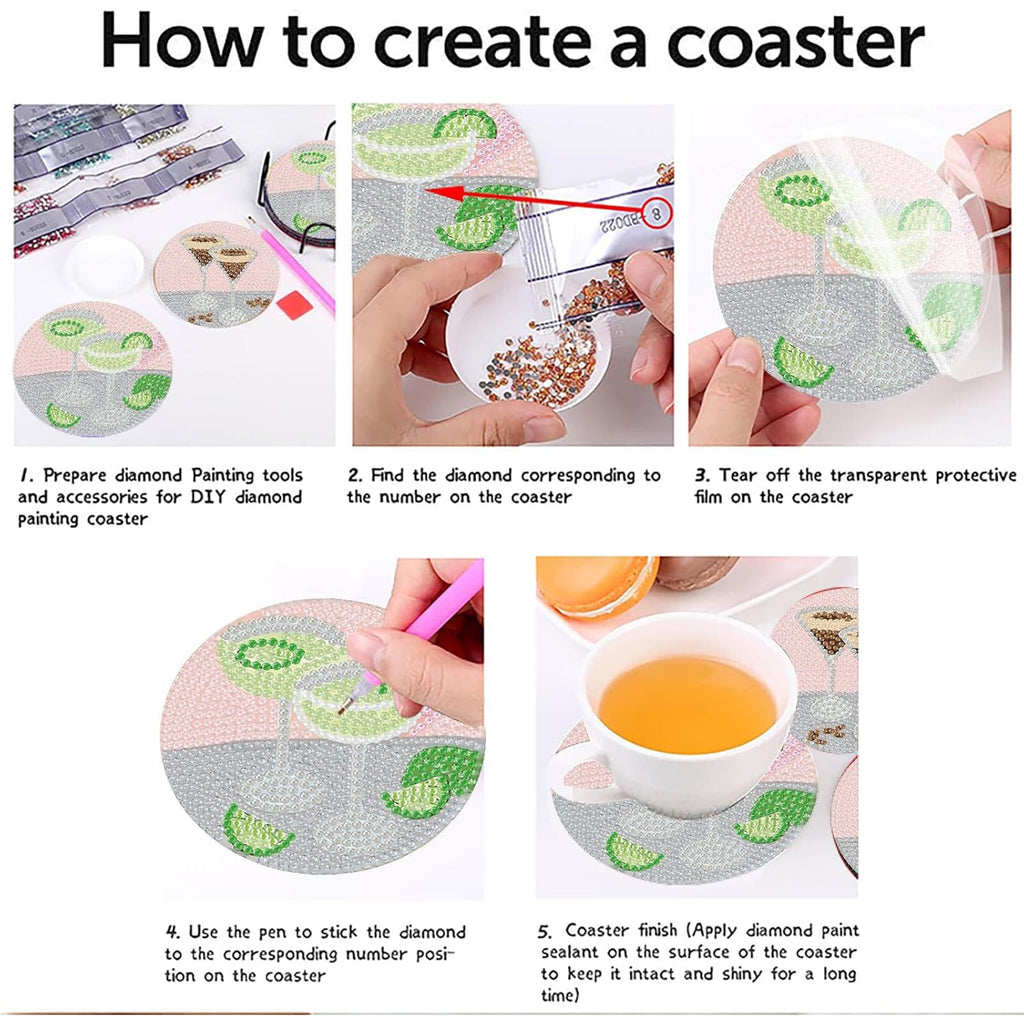 How to create a coaster

8
BD022

1. Prepare diamond Painting tools and accessories for DIY diamond painting coaster

2. Find the diamond corresponding to the number on the coaster

3. Tear off the transparent protective film on the coaster

4. Use the pen to stick the diamond to the corresponding number position on the coaster

5. Coaster finish (Apply diamond paint sealant on the surface of the coaster to keep it intact and shiny for a long time)