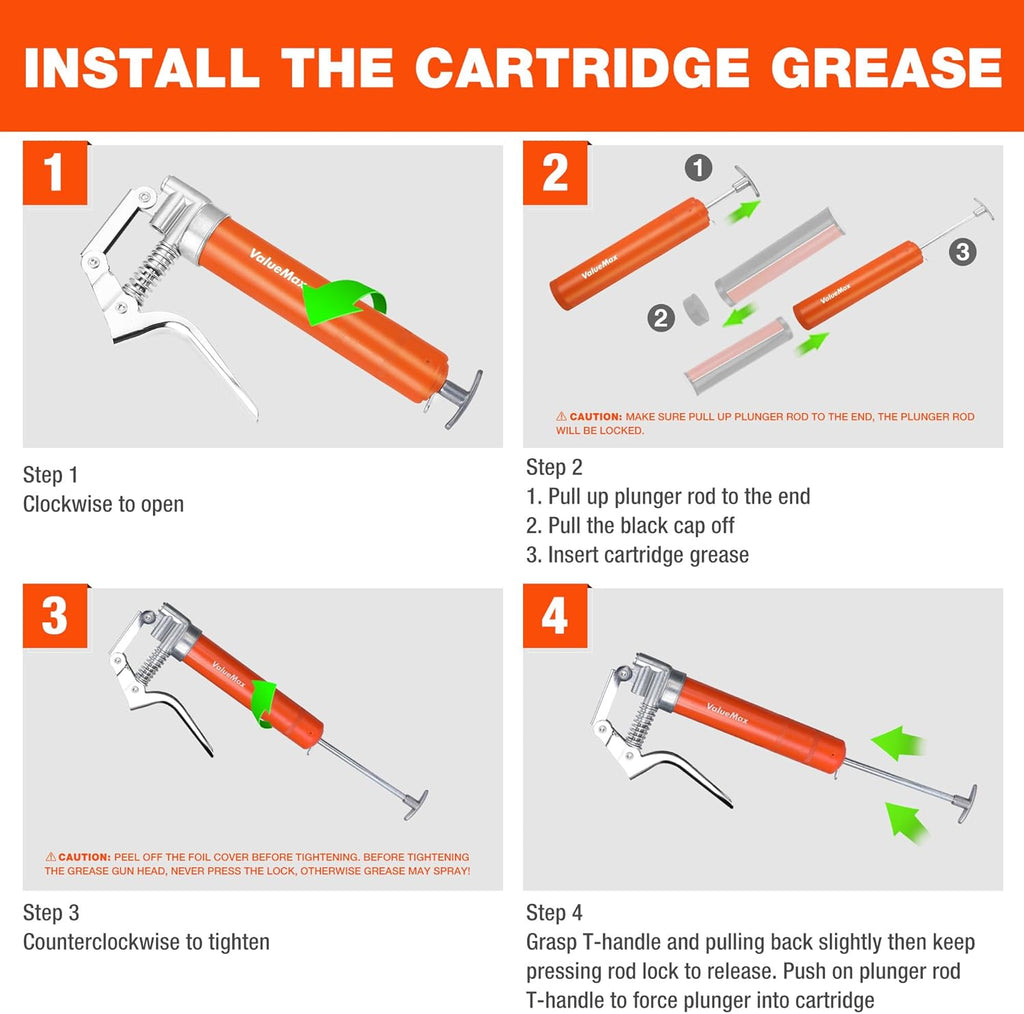 INSTALL THE CARTRIDGE GREASE

1

ValueMax

Step 1
Clockwise to open

2

1

ValueMax

2

ValueMax

3

⚠ CAUTION: MAKE SURE PULL UP PLUNGER ROD TO THE END, THE PLUNGER ROD WILL BE LOCKED.

Step 2
1. Pull up plunger rod to the end
2. Pull the black cap off
3. Insert cartridge grease

3

ValueMax

⚠ CAUTION: PEEL OFF THE FOIL COVER BEFORE TIGHTENING. BEFORE TIGHTENING THE GREASE GUN HEAD, NEVER PRESS THE LOCK, OTHERWISE GREASE MAY SPRAY!

Step 3
Counterclockwise to tighten

4

ValueMax

Step 4
Grasp T-handle and pulling back slightly then keep pressing rod lock to release. Push on plunger rod T-handle to force plunger into cartridge