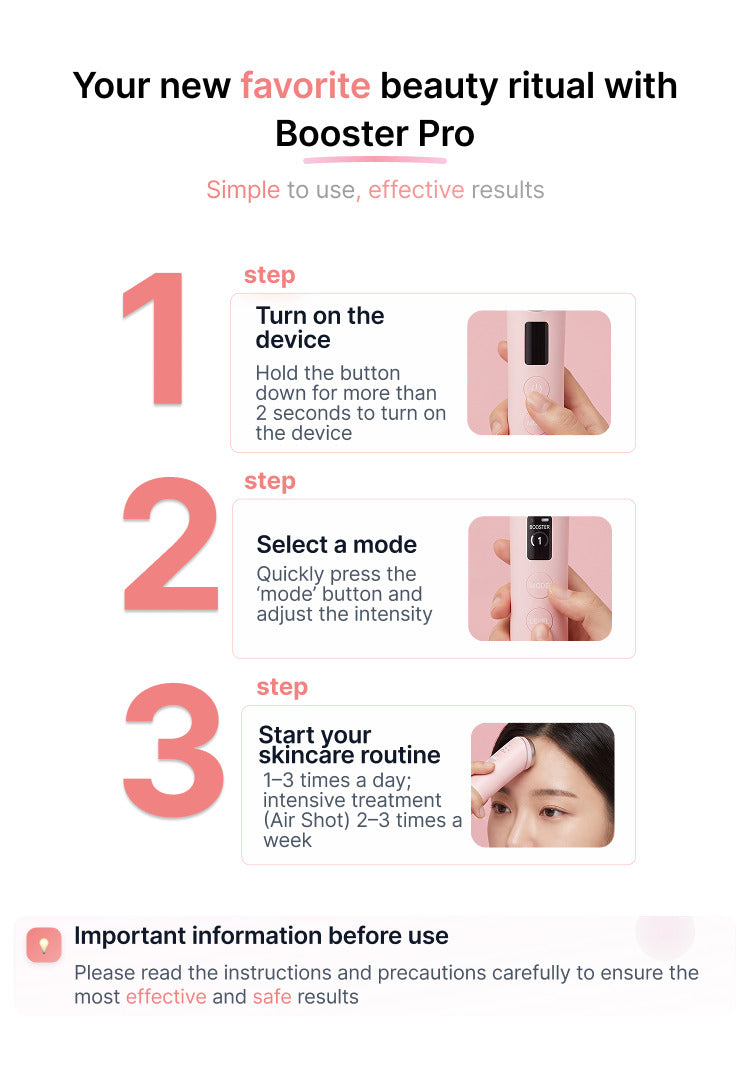 Your new favorite beauty ritual with Booster Pro

Simple to use, effective results

1
step
Turn on the device
Hold the button down for more than 2 seconds to turn on the device

2
step
Select a mode
Quickly press the 'mode' button and adjust the intensity

BOOSTER
1
MODE

3
step
Start your skincare routine
1–3 times a day; intensive treatment (Air Shot) 2–3 times a week

Important information before use
Please read the instructions and precautions carefully to ensure the most effective and safe results