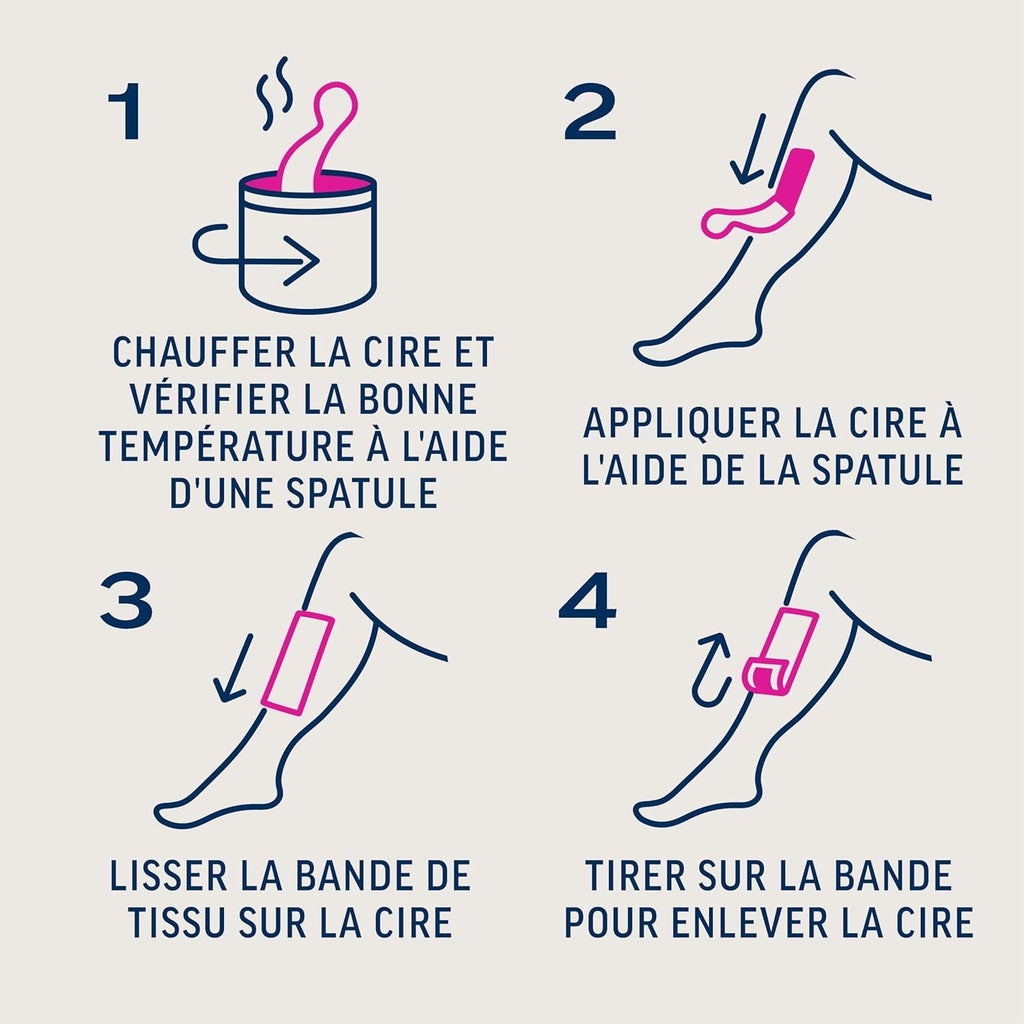 1

CHAUFFER LA CIRE ET VÉRIFIER LA BONNE TEMPÉRATURE À L'AIDE D'UNE SPATULE

2

APPLIQUER LA CIRE À L'AIDE DE LA SPATULE

3

LISSER LA BANDE DE TISSU SUR LA CIRE

4

TIRER SUR LA BANDE POUR ENLEVER LA CIRE