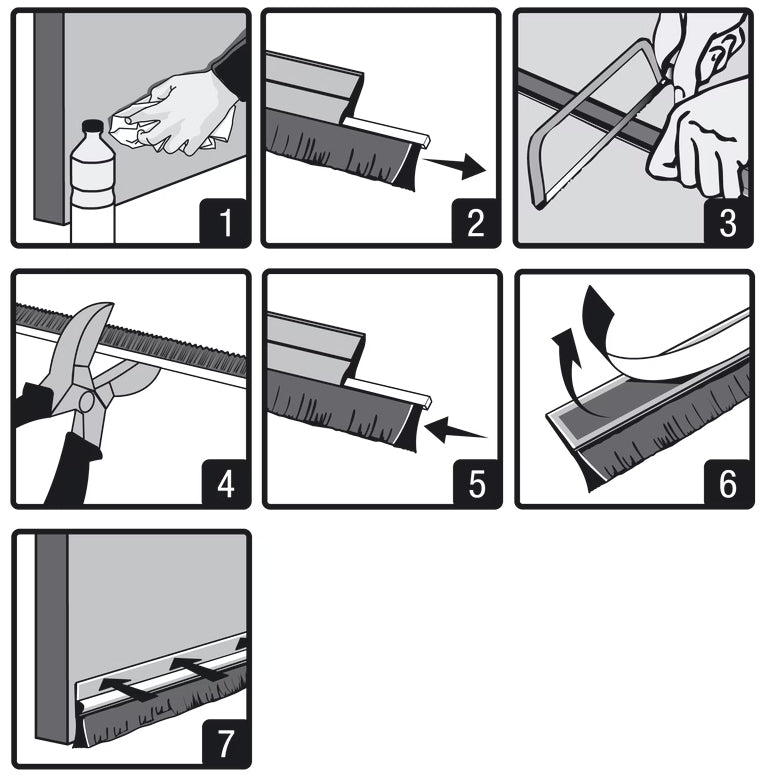 1

2

3

4

5

6

7