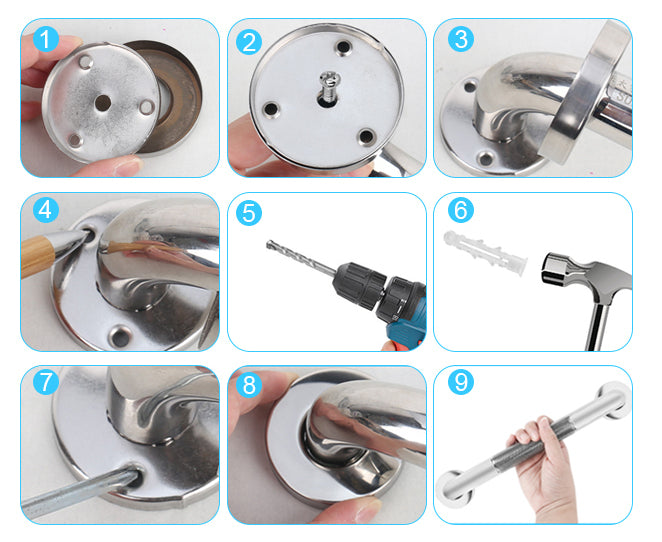 1
2
3
4
5
6
7
8
9